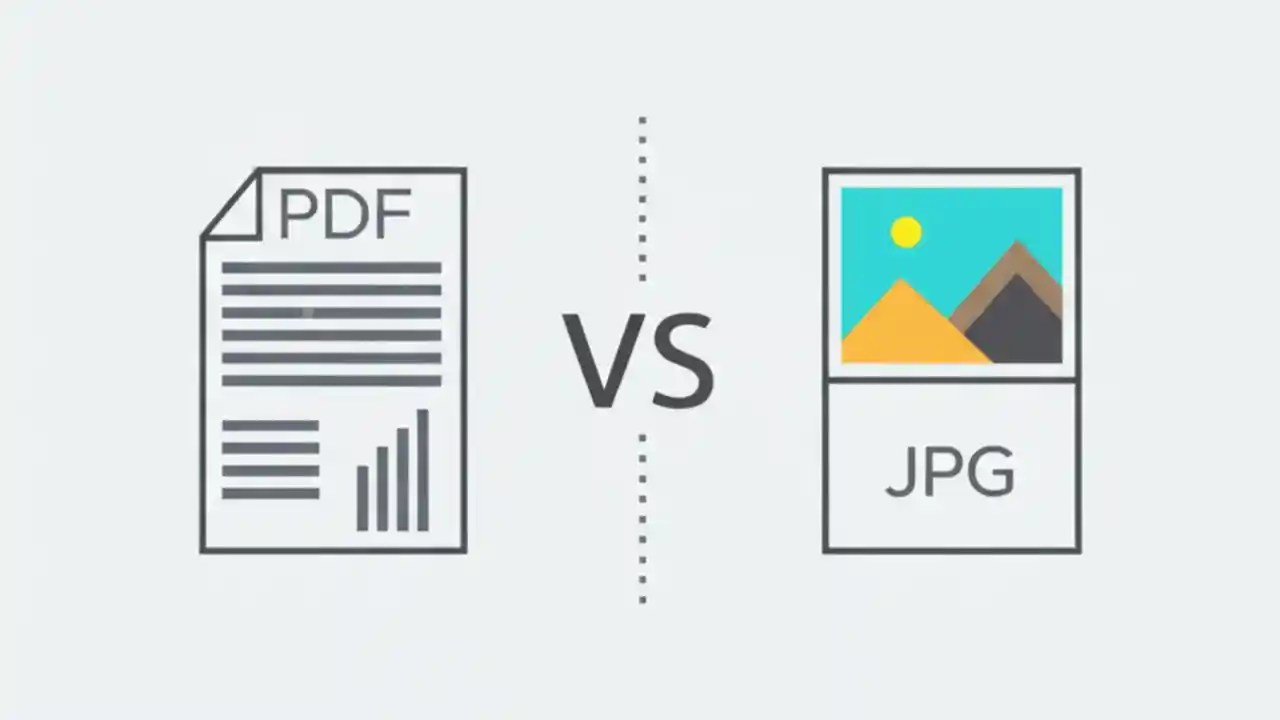 PDF

VS

JPG