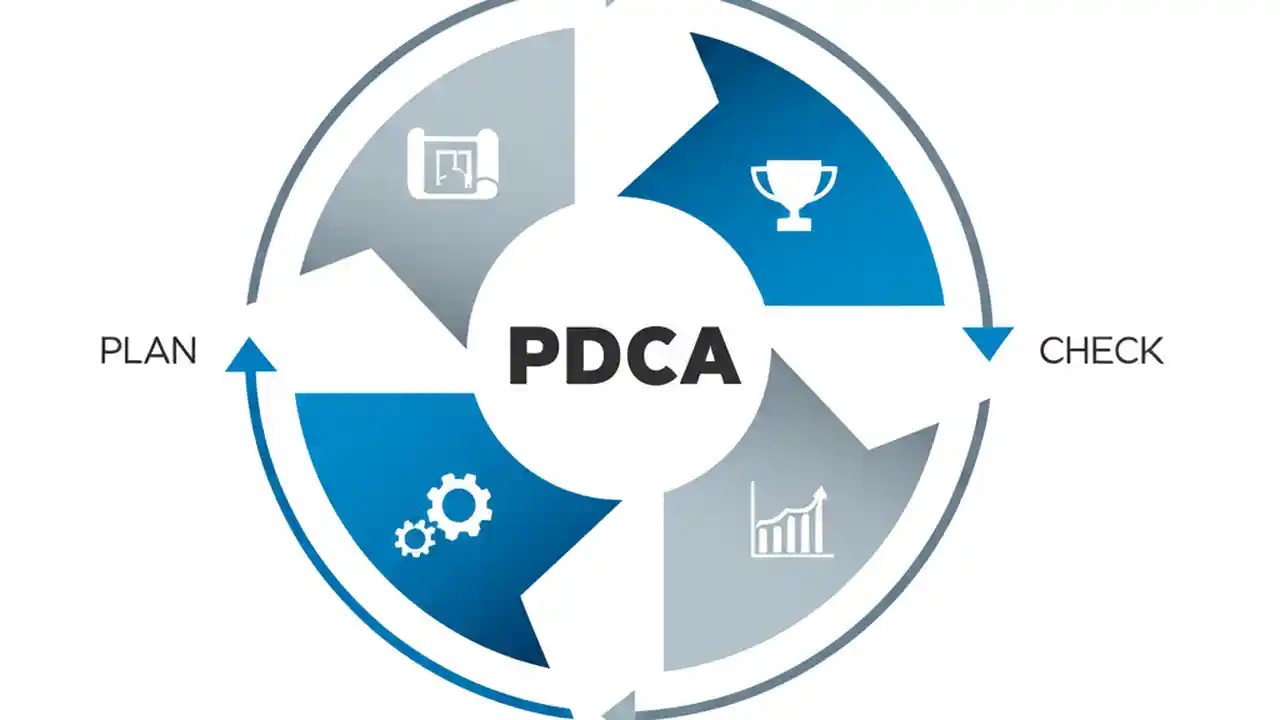 PLAN

PDCA

CHECK