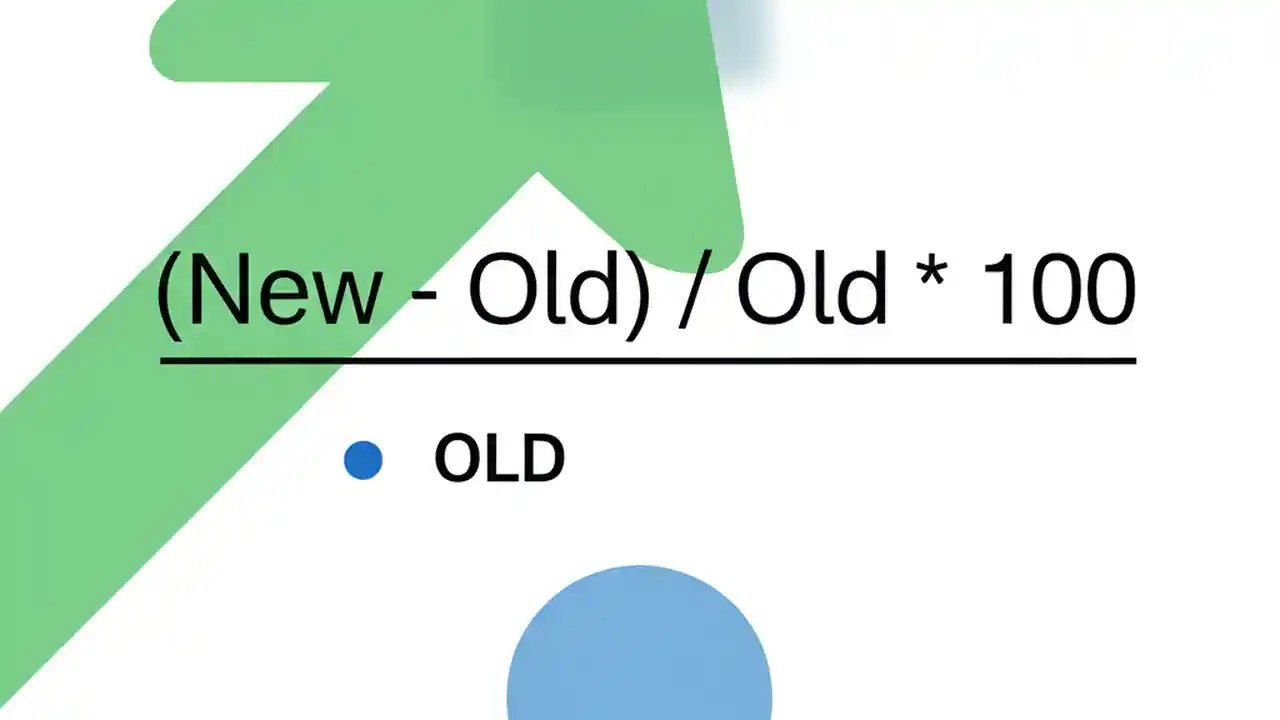 (New - Old) / Old * 100

OLD