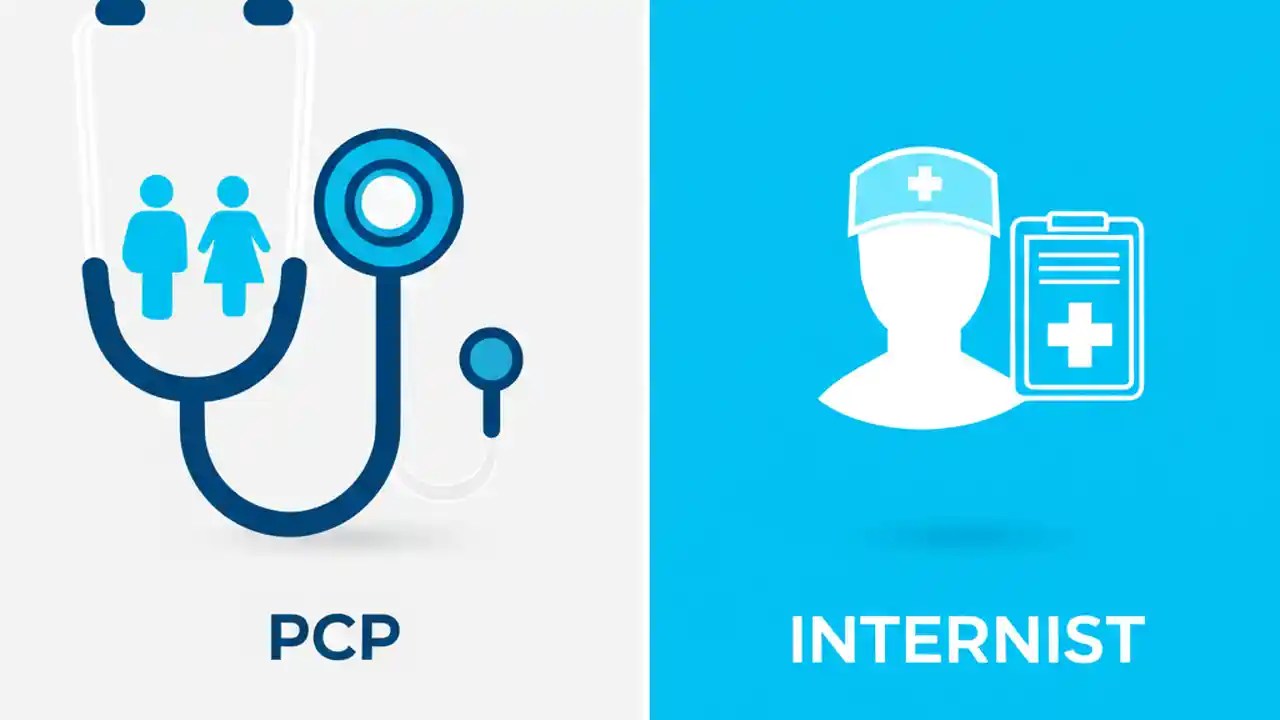 PCP

INTERNIST