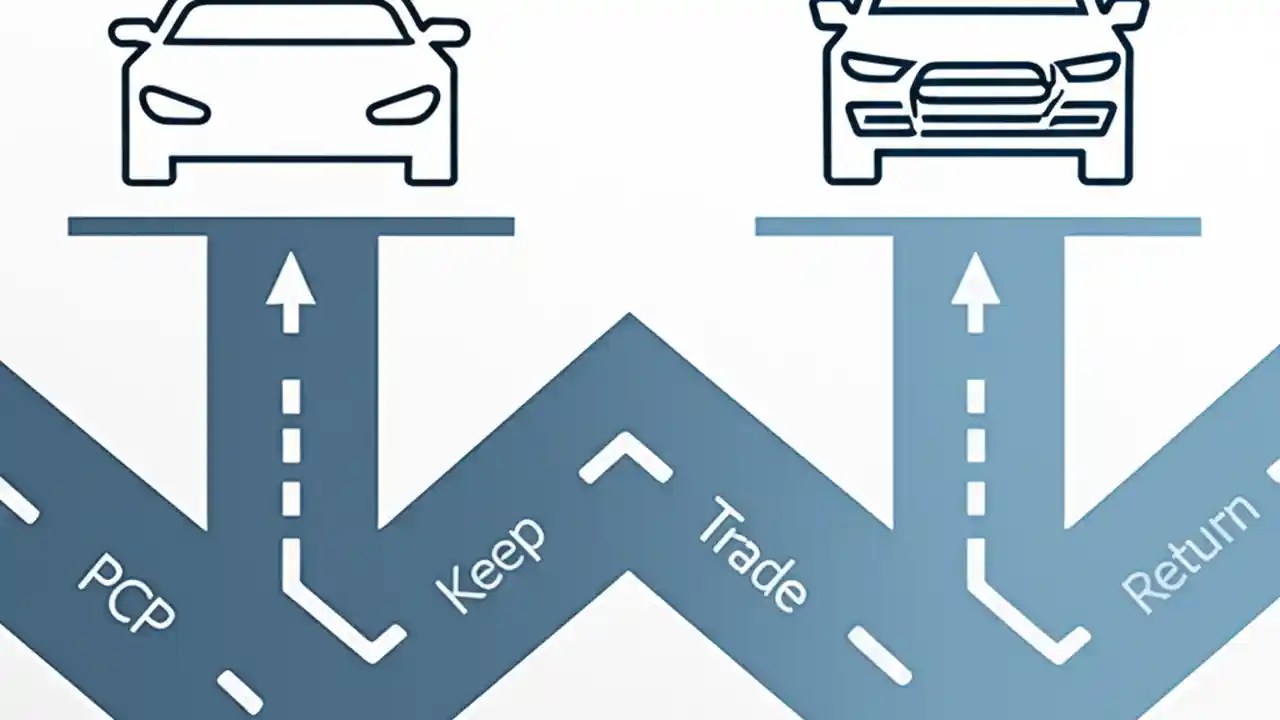 PCP
Keep
Trade
Return