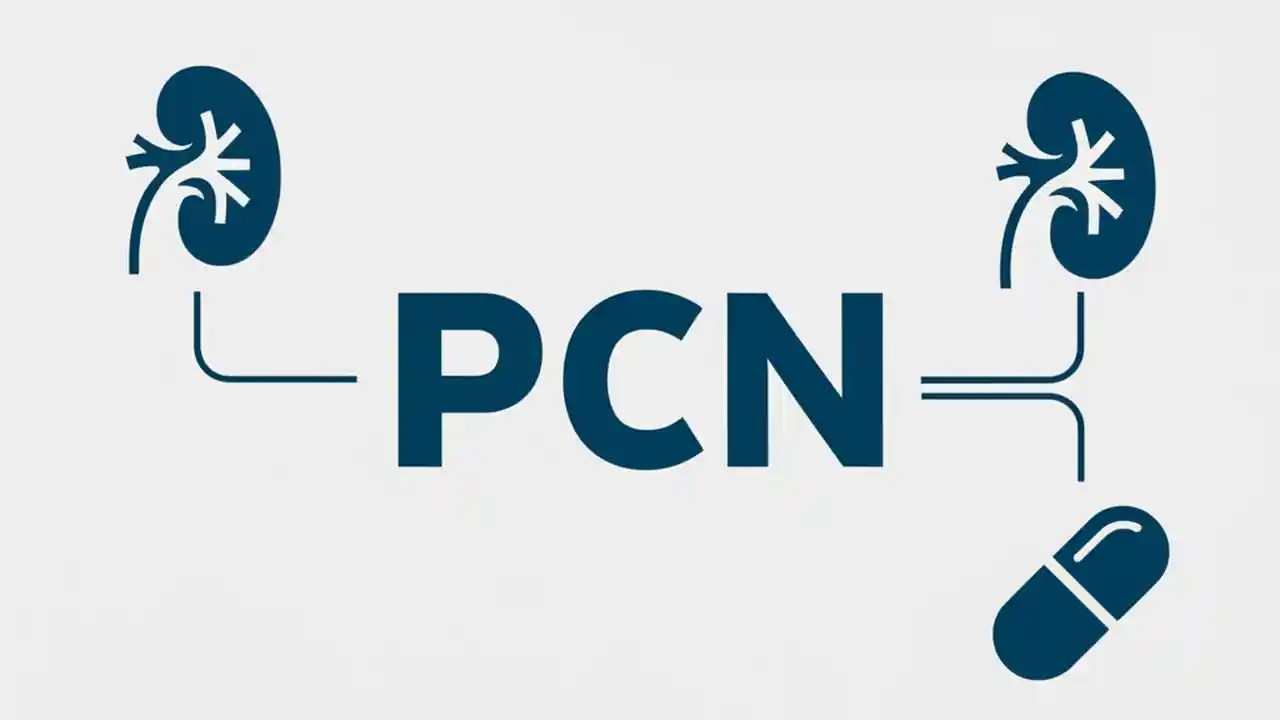 PCN