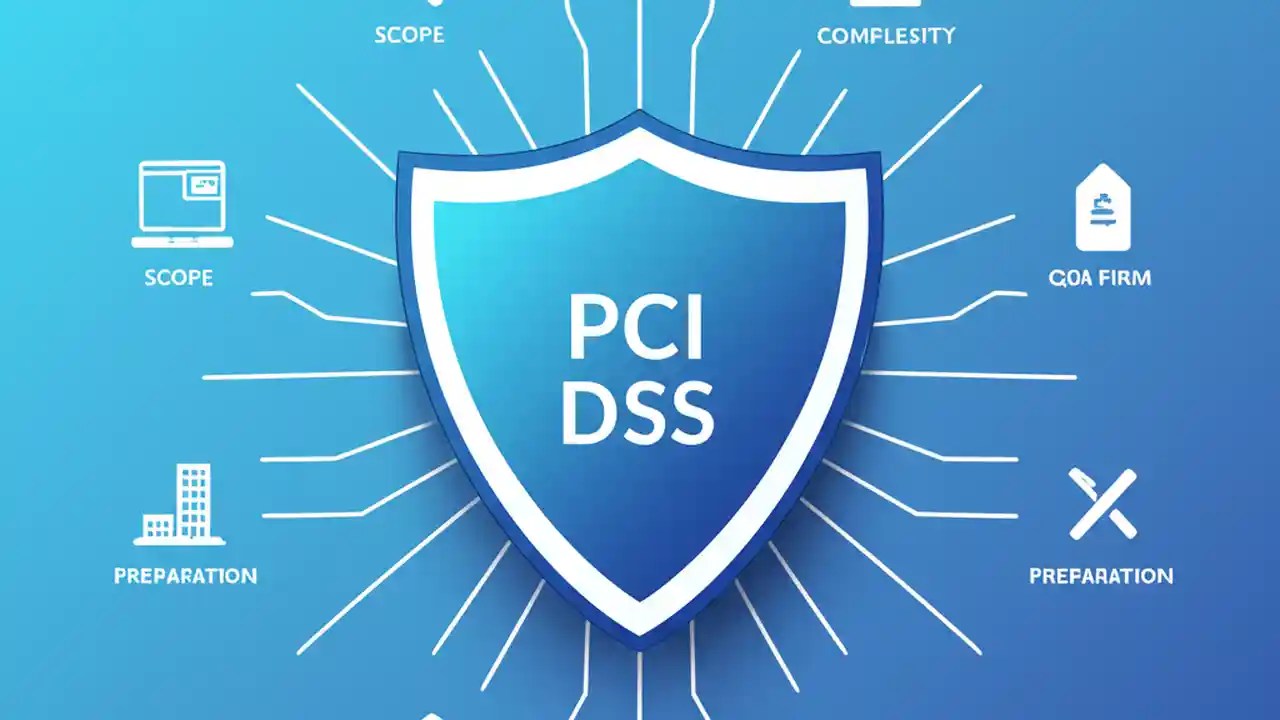 SCOPE

COMPLESITY

SCOPE

QOA FIRM

PCI DSS

PREPARATION

PREFARATION