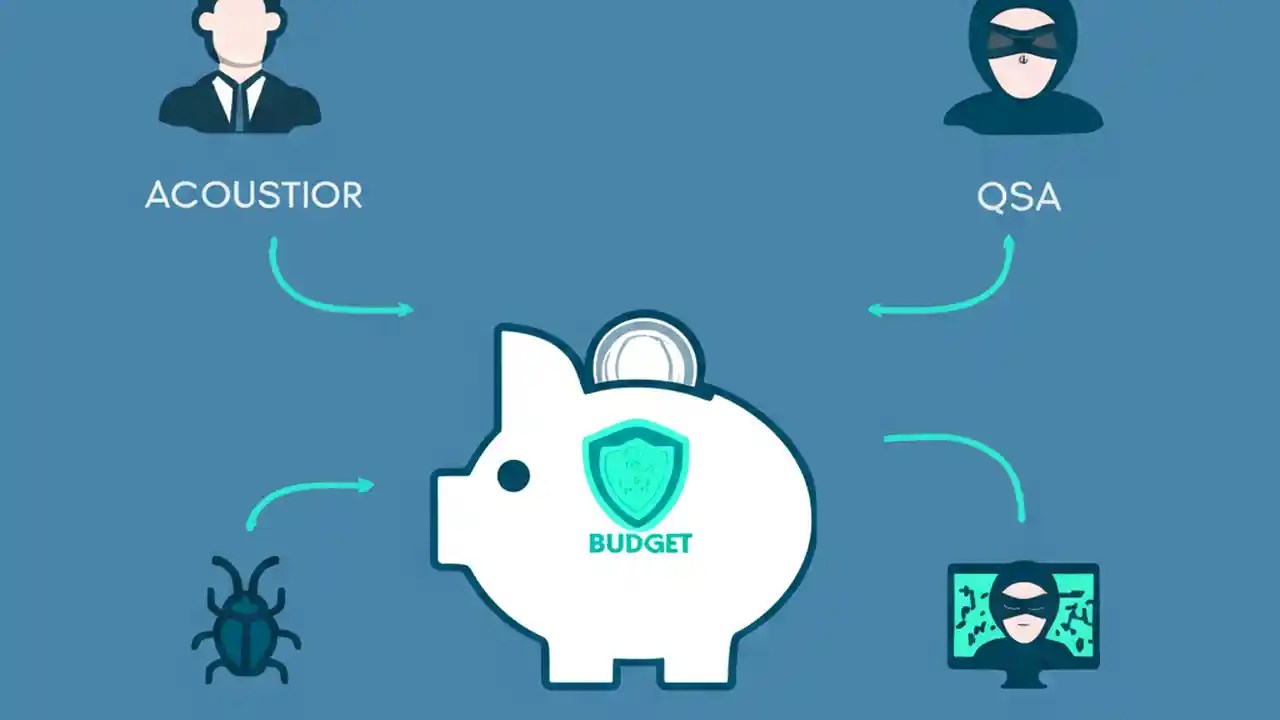 ACOUSTIOR

QSA

BUDGET