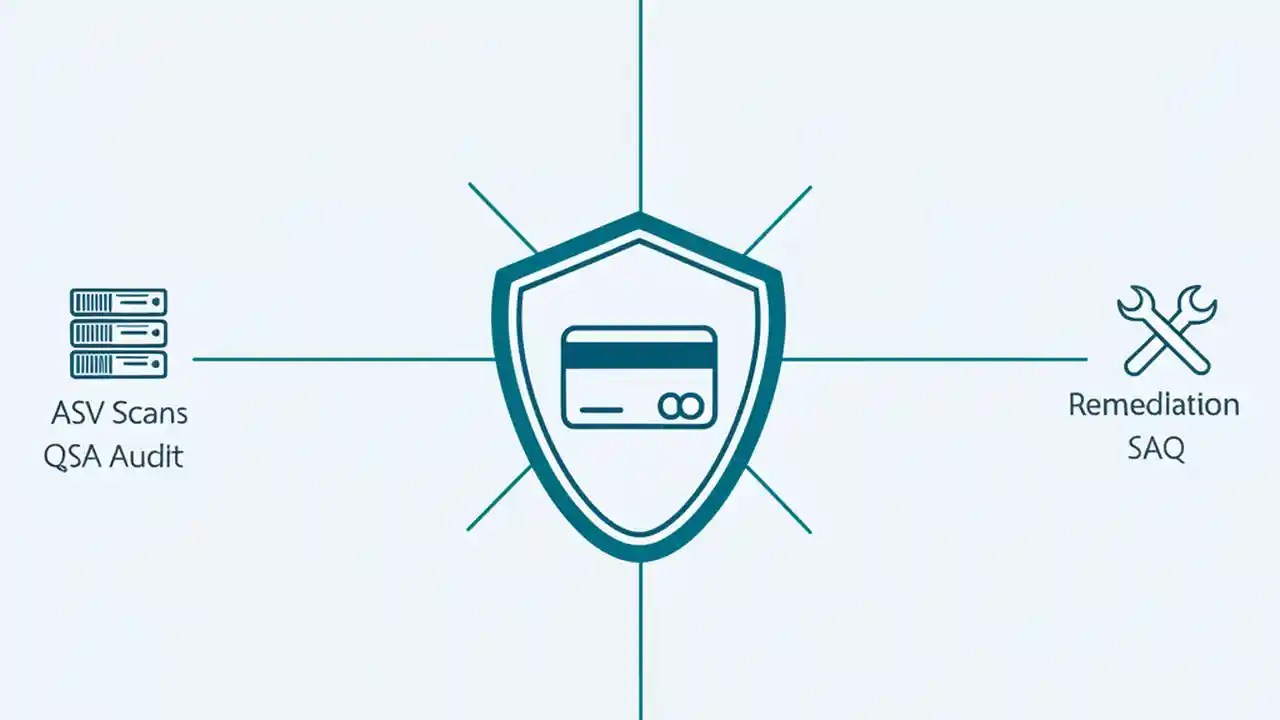 ASV Scans
QSA Audit

Remediation
SAQ