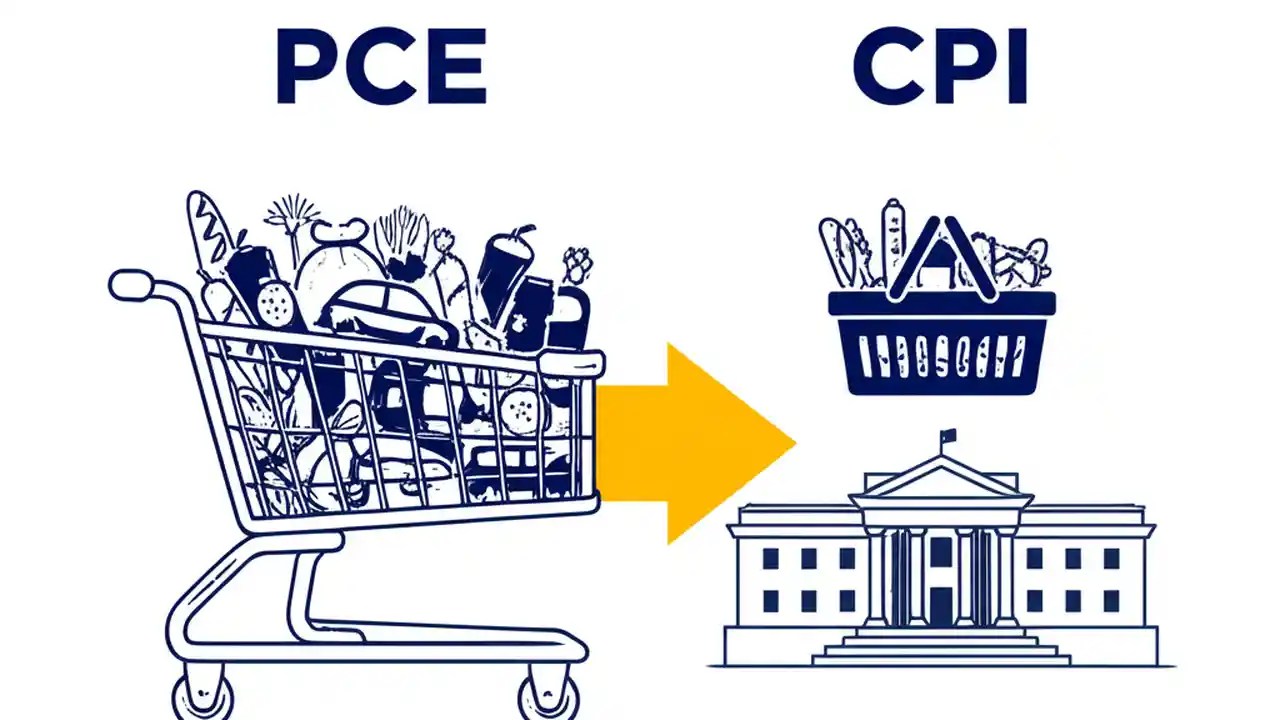 PCE

CPI