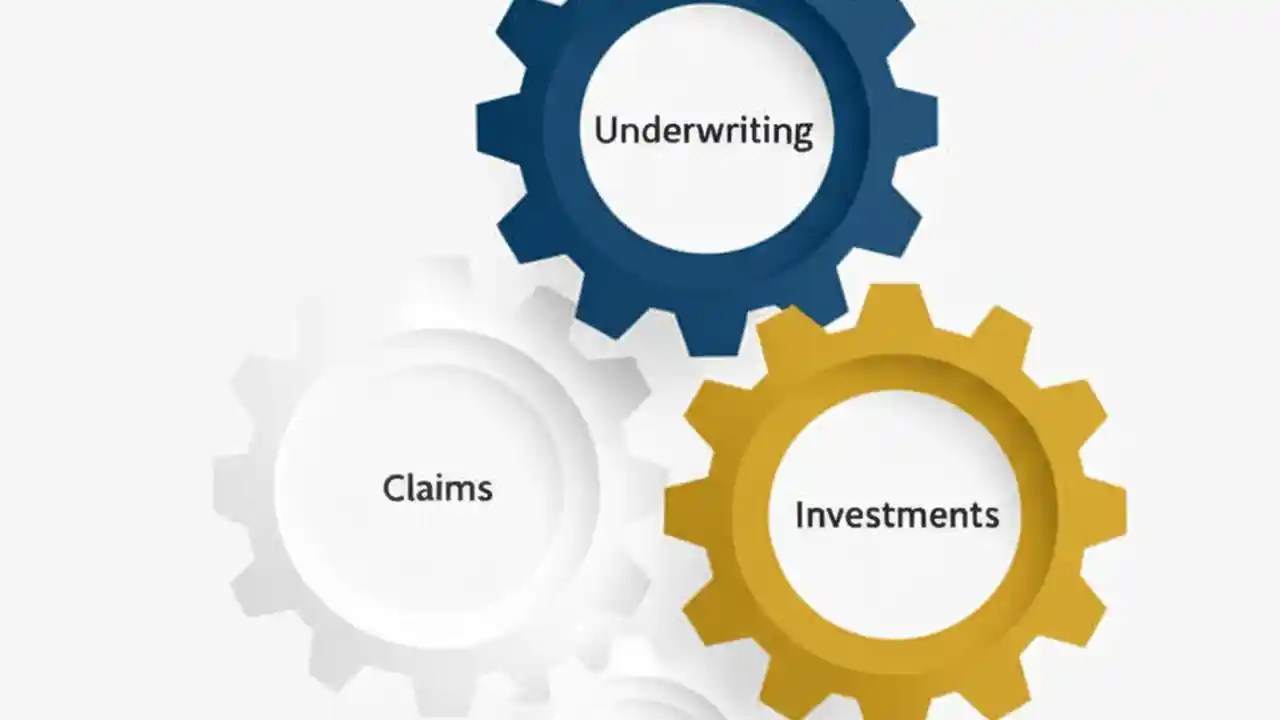 Underwriting

Claims

Investments