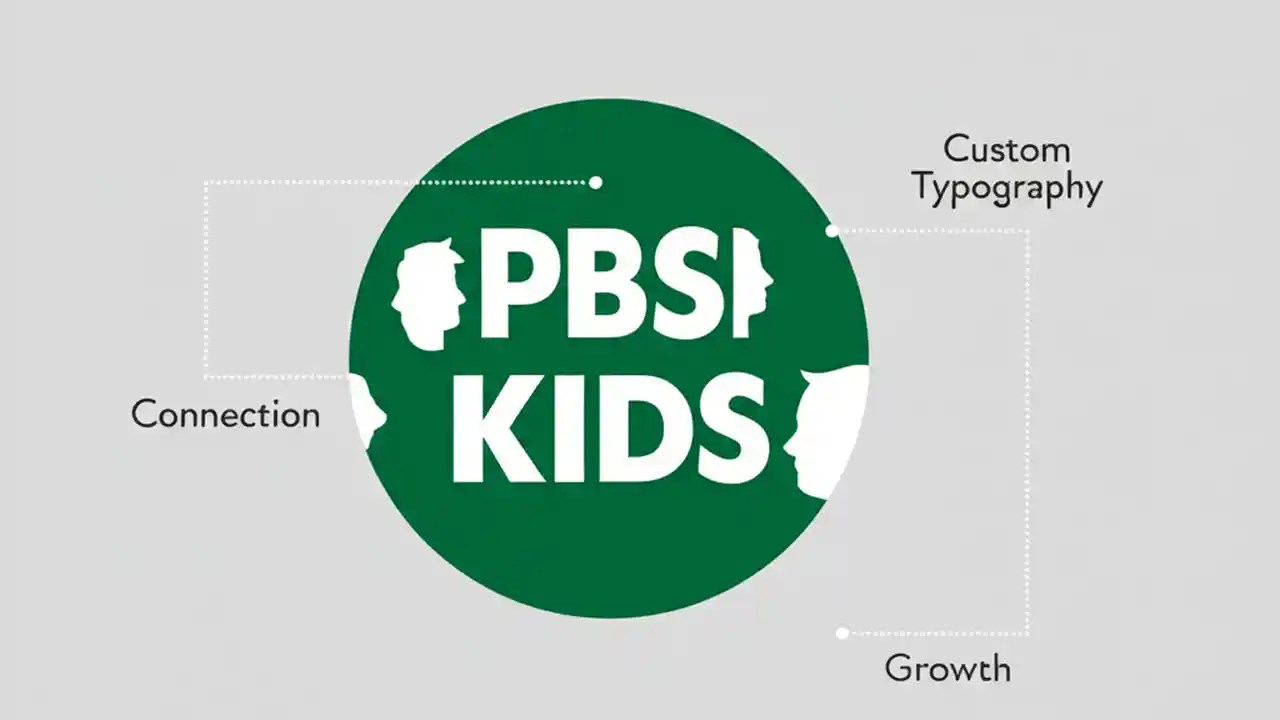 Custom Typography

PBS KIDS

Connection

Growth