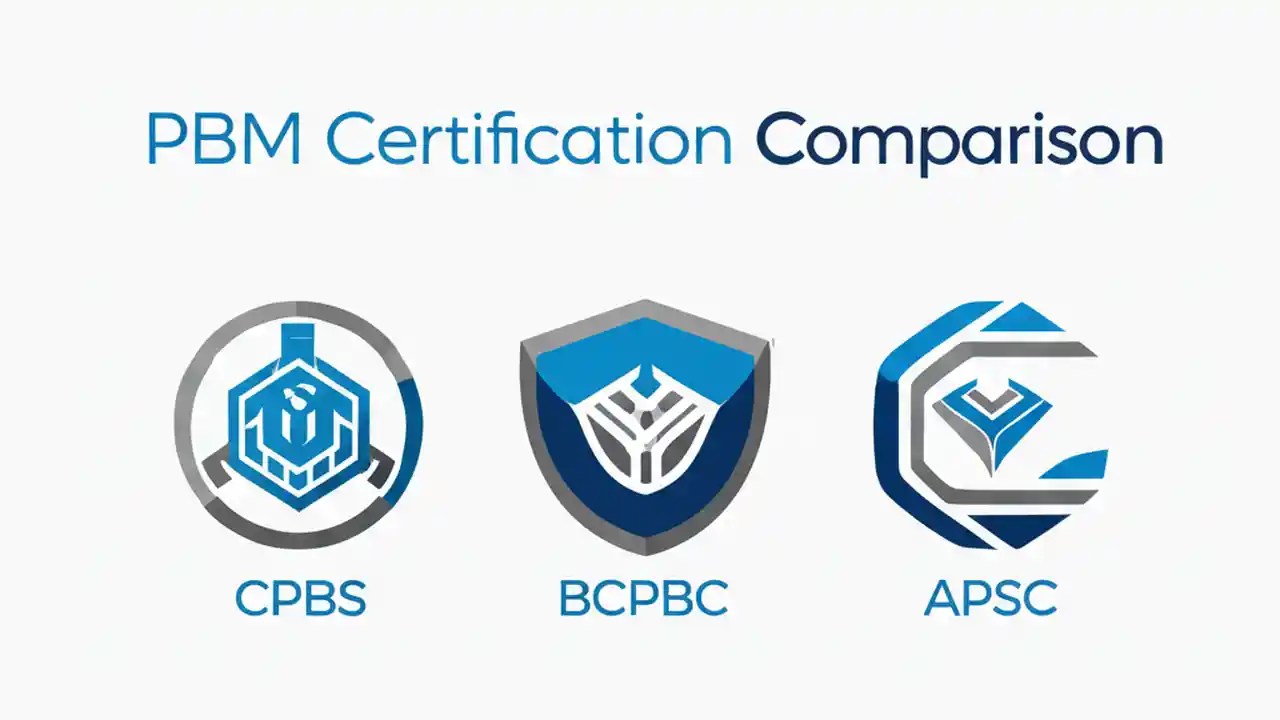 PBM Certification Comparison

CPBS

BCPBC

APSC