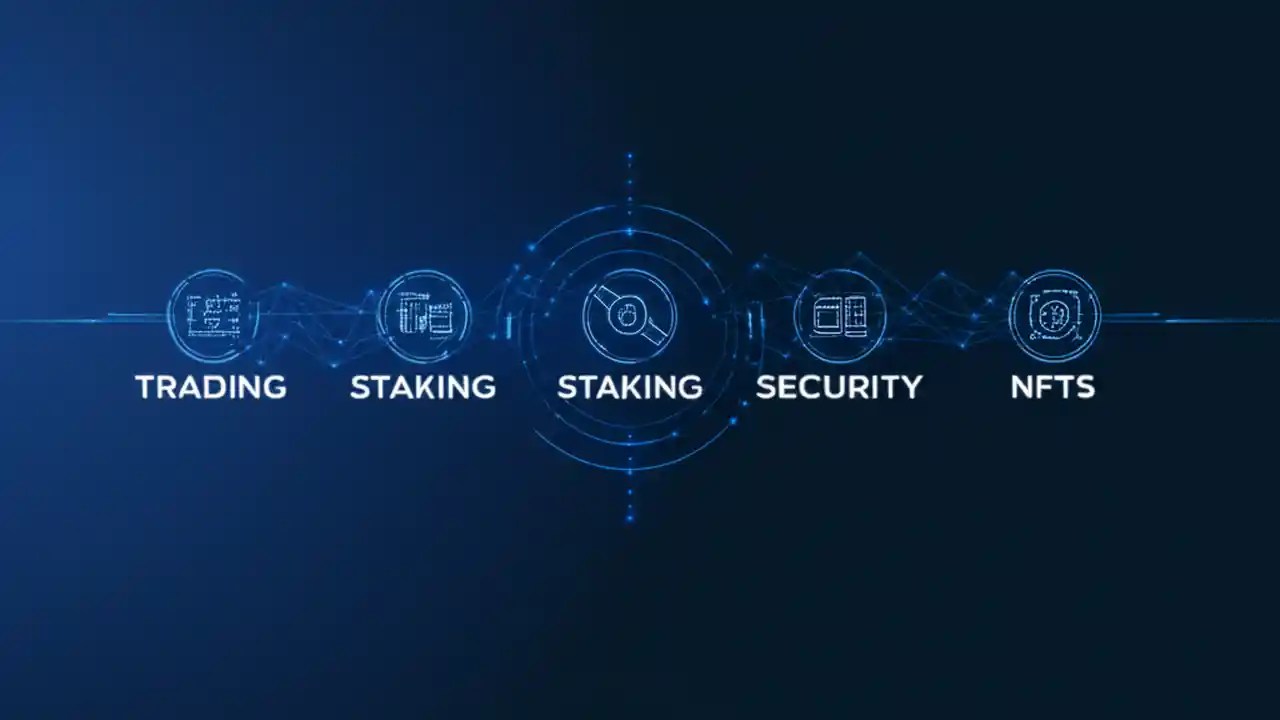 TRADING
STAKING
STAKING
SECURITY
NFTS