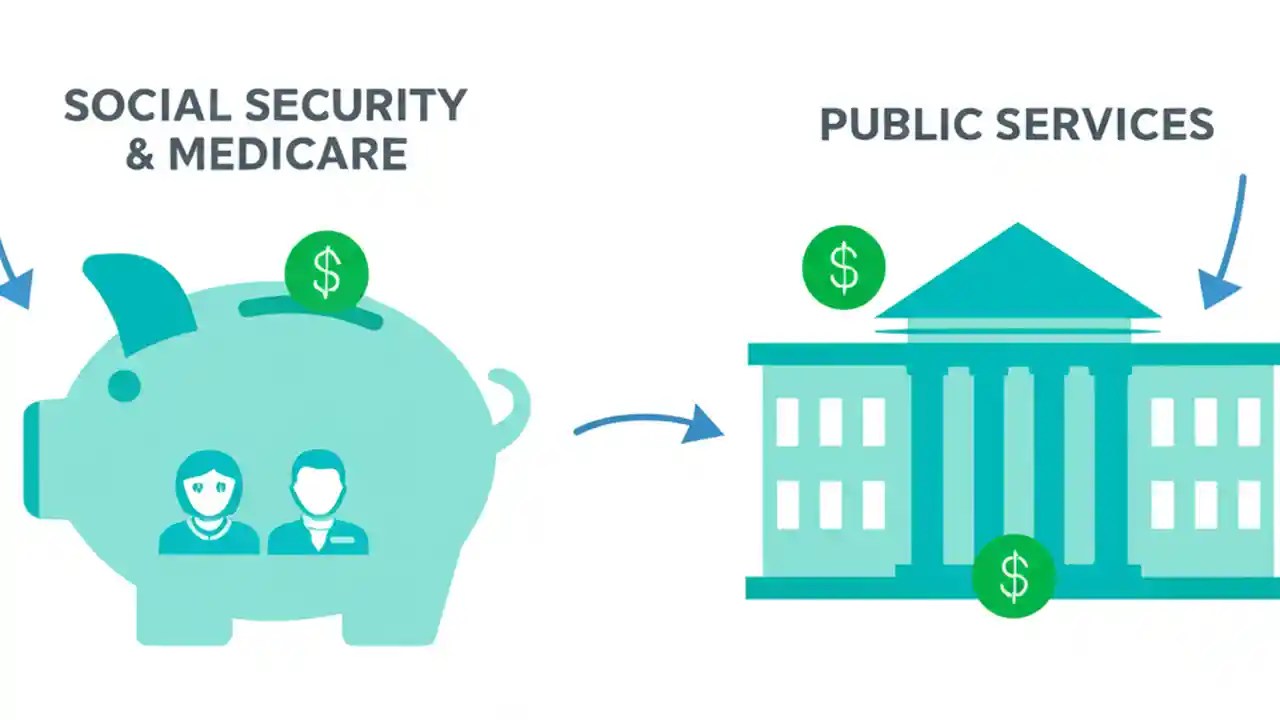 SOCIAL SECURITY & MEDICARE

$

PUBLIC SERVICES

$

$