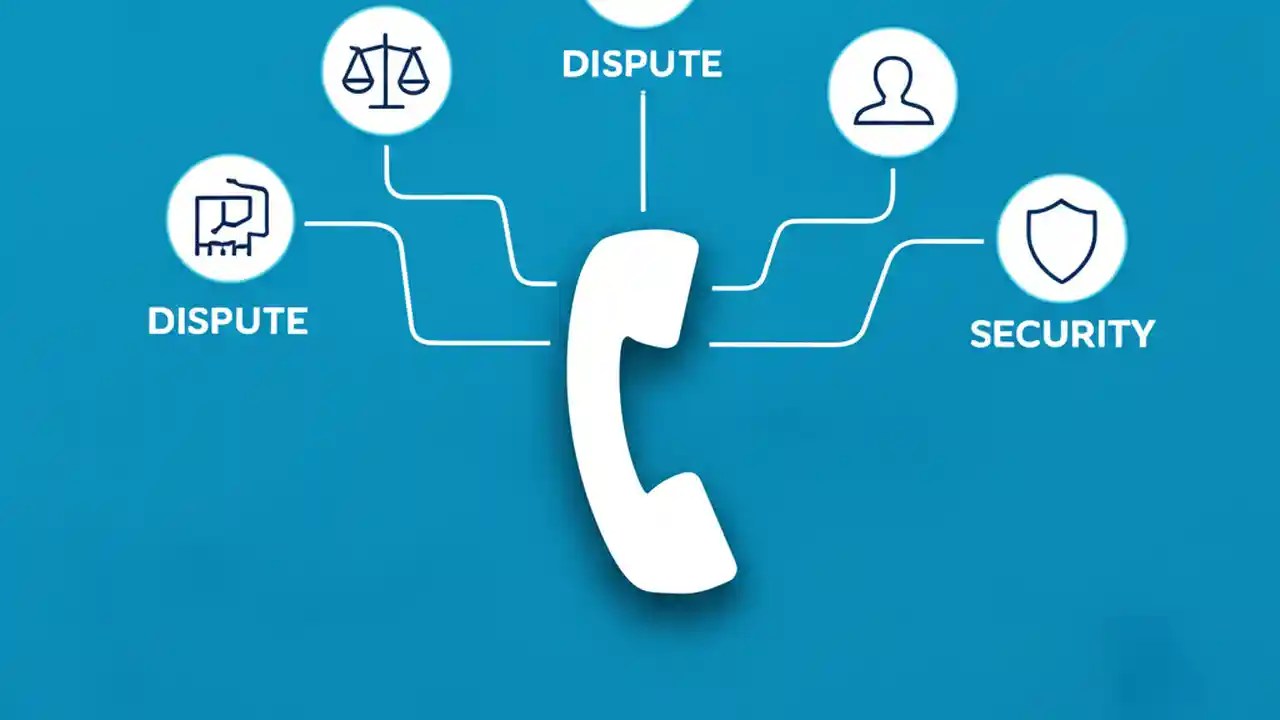 DISPUTE

DISPUTE

SECURITY