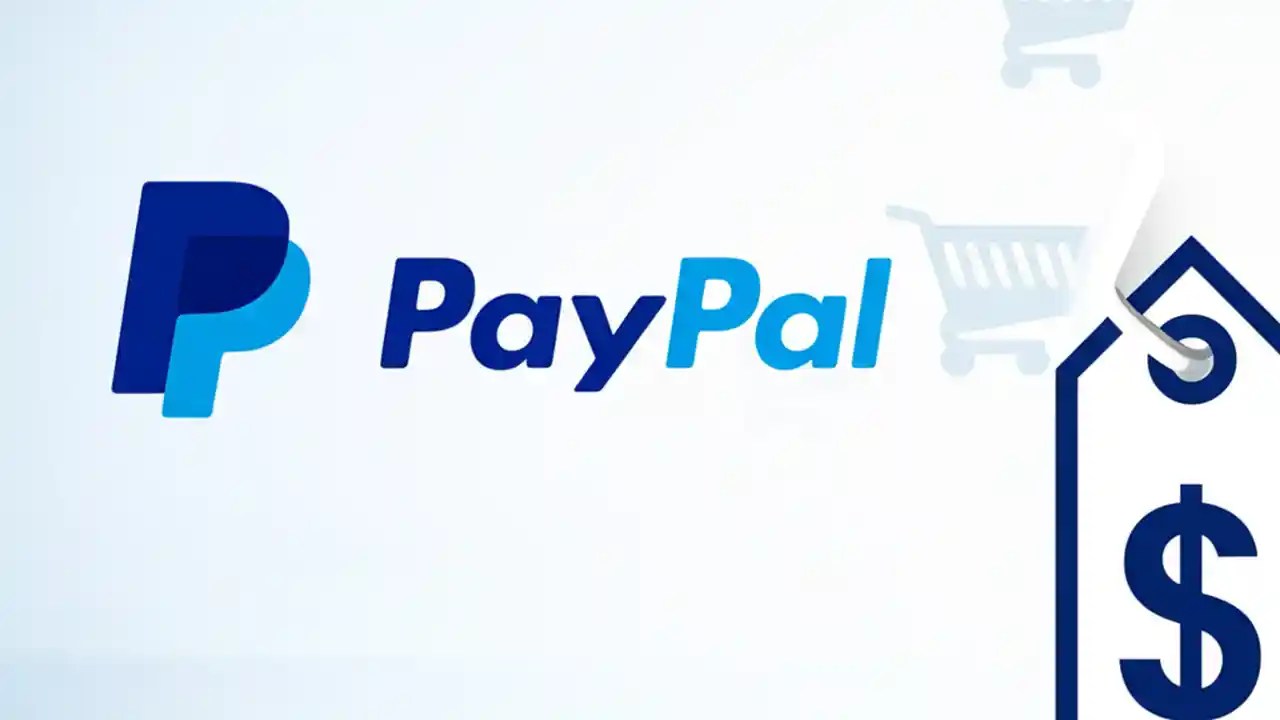 PayPal

$