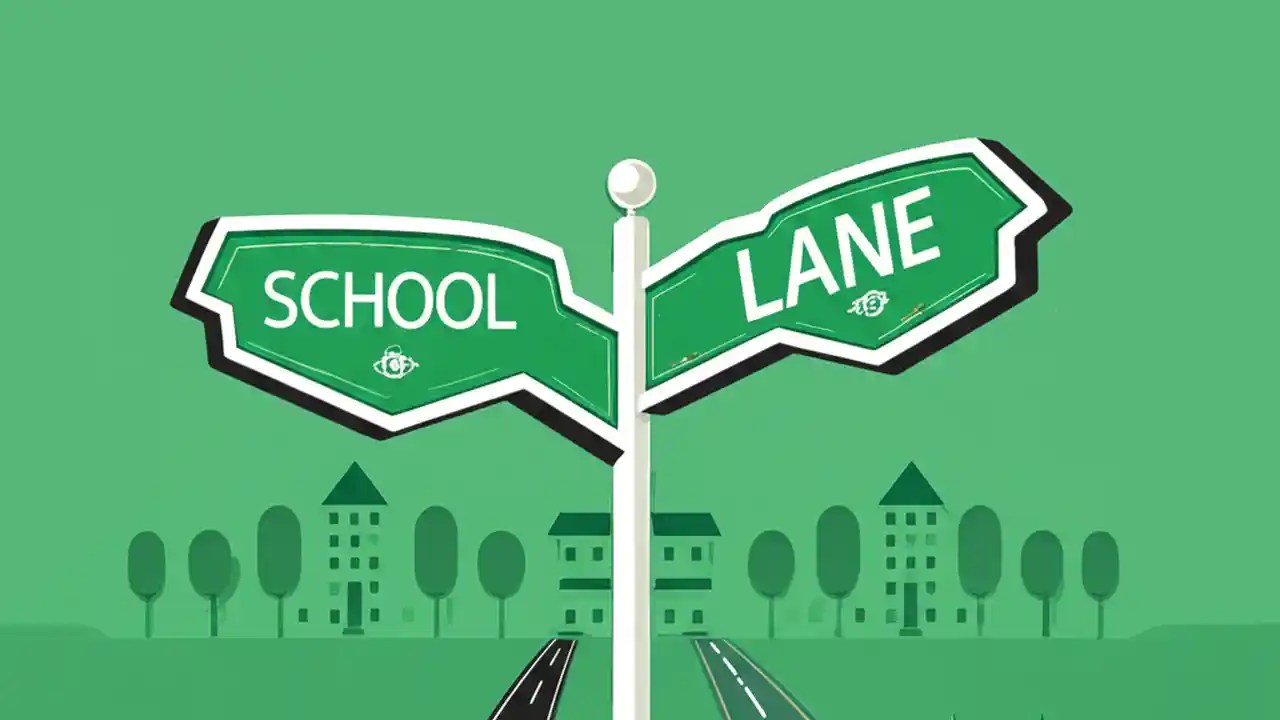 SCHOOL

LANE