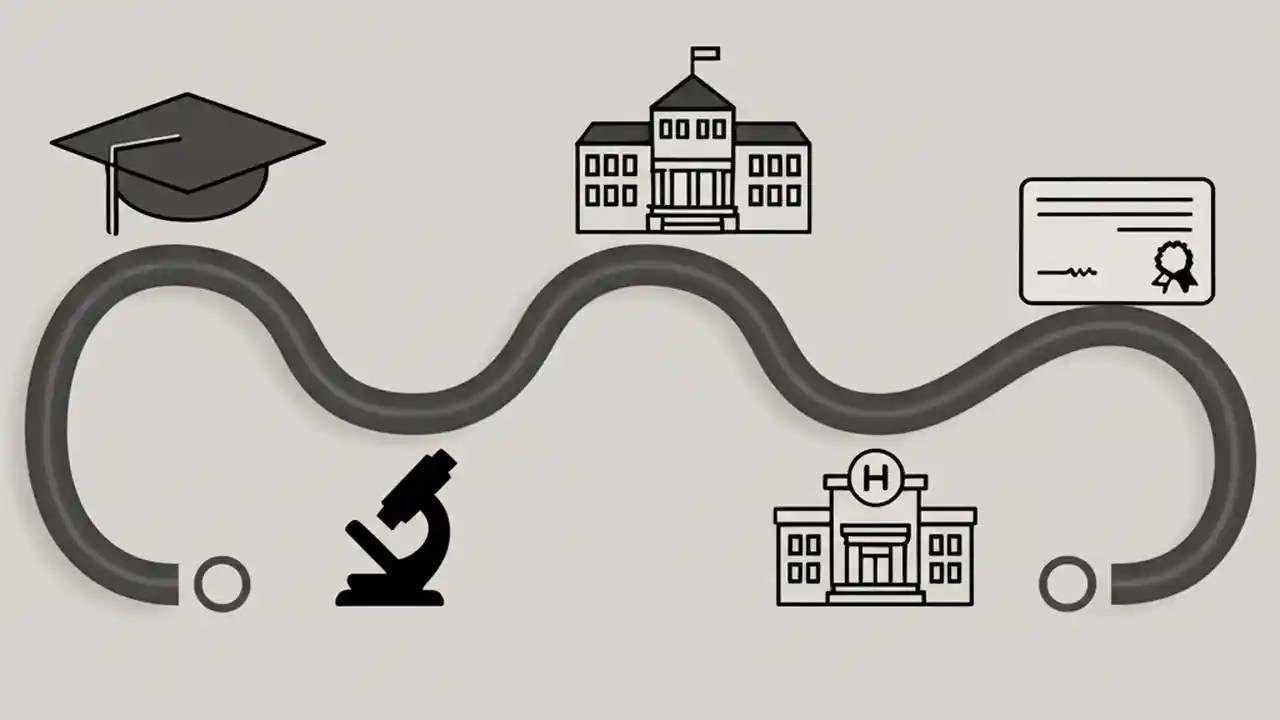 H