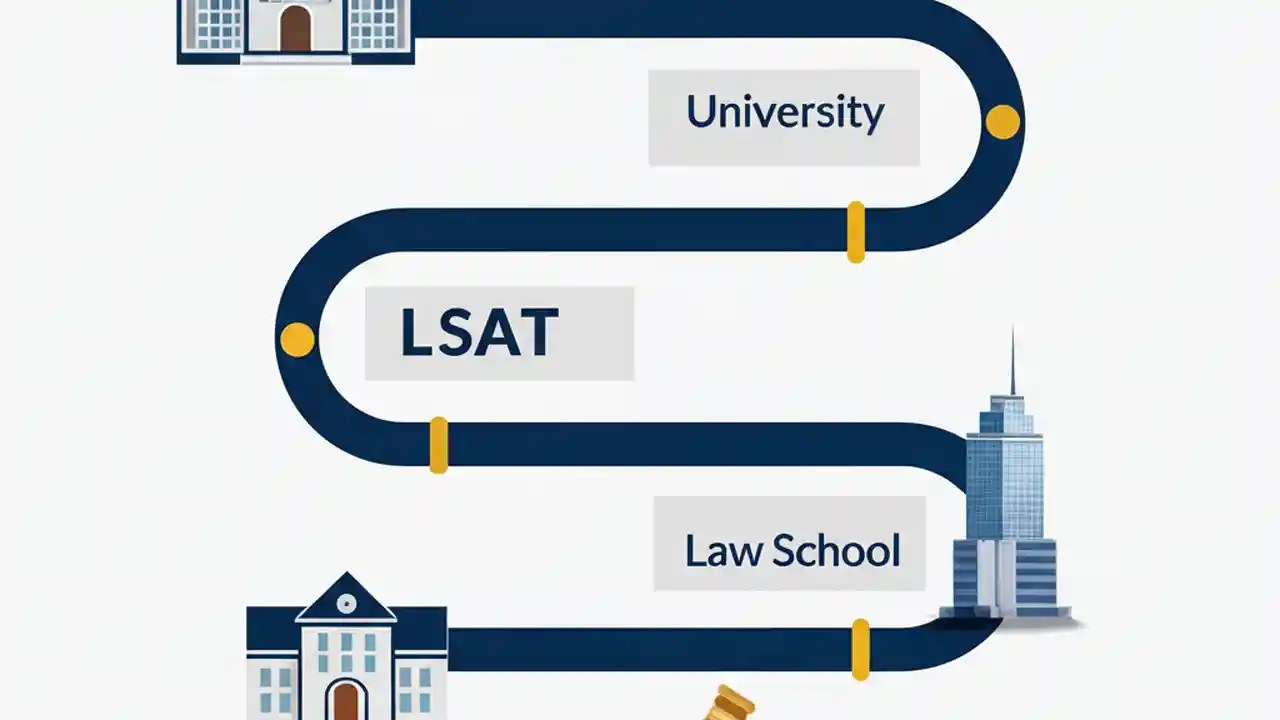 University

LSAT

Law School