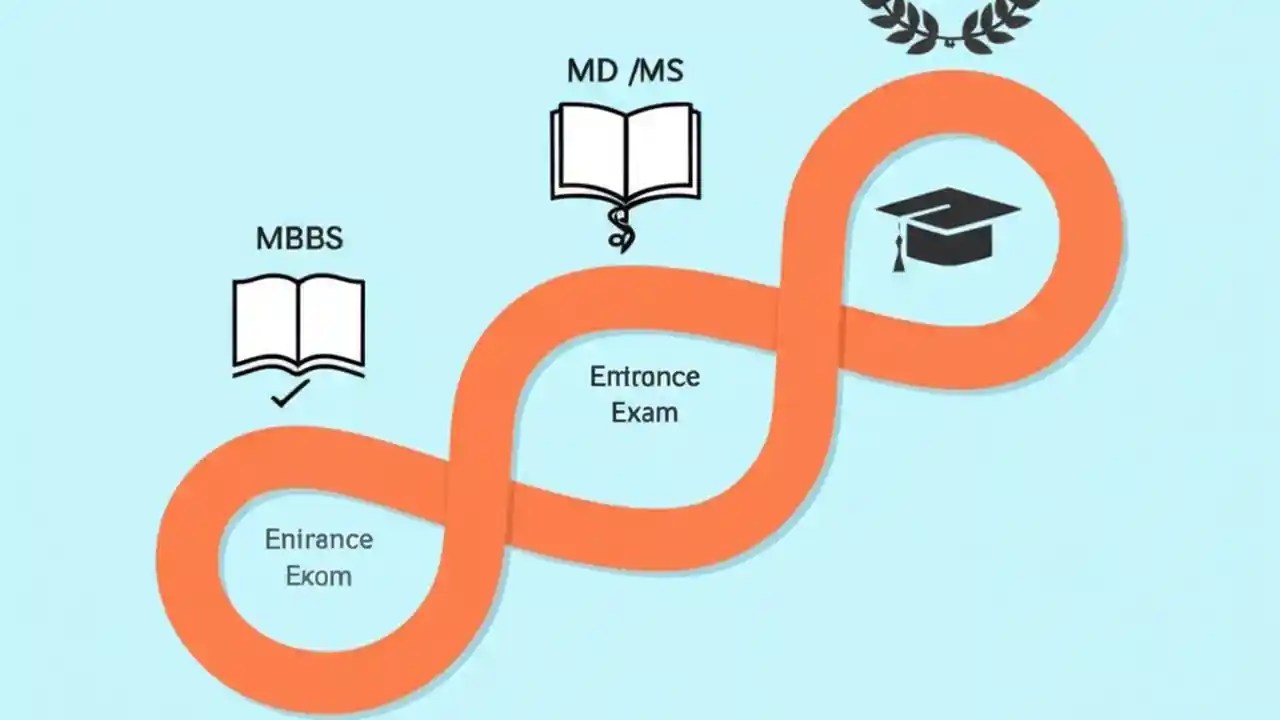 MD /MS

MBBS

Entronce Exam

Enirance Ekom