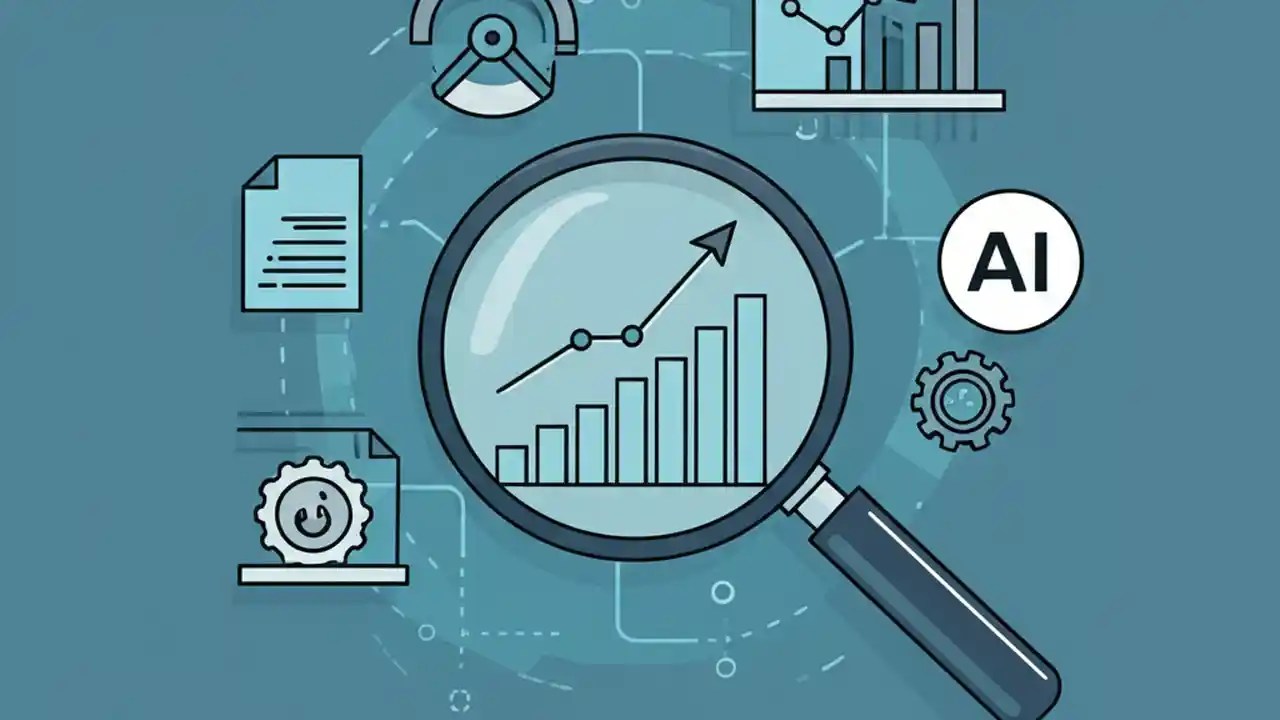 AI