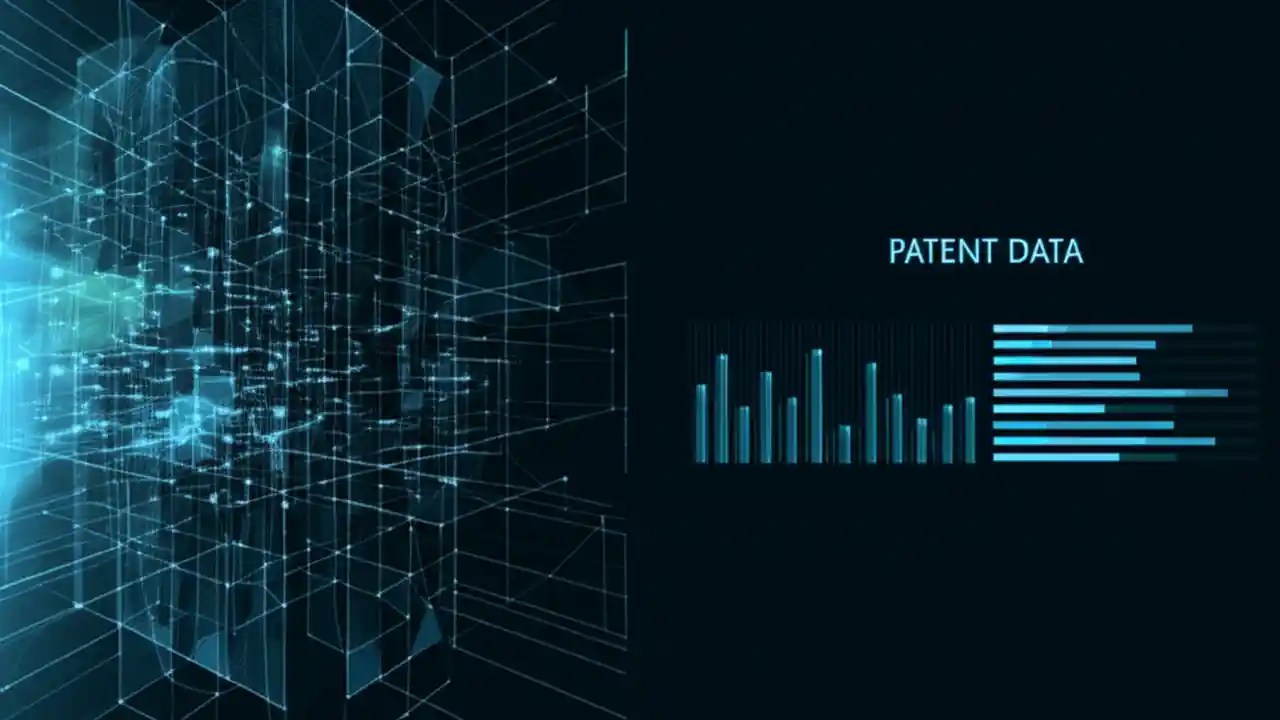 PATENT DATA