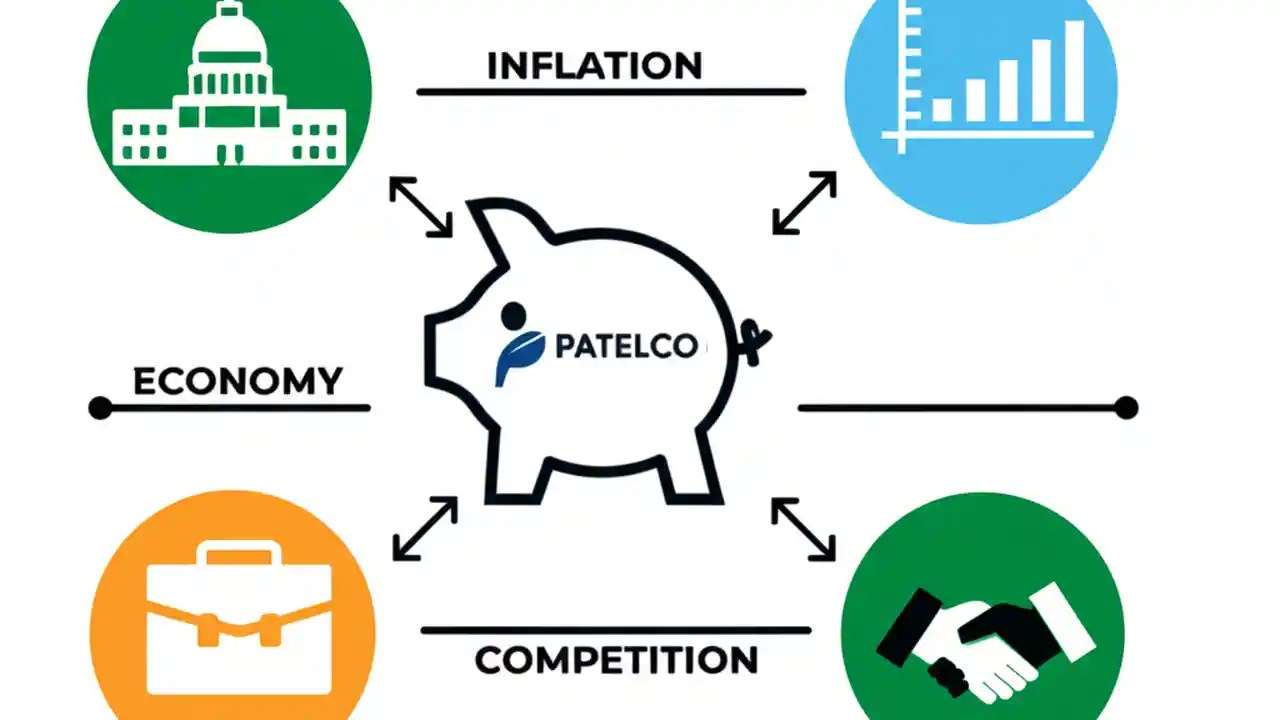 INFLATION

PATELCO

ECONOMY

COMPETITION