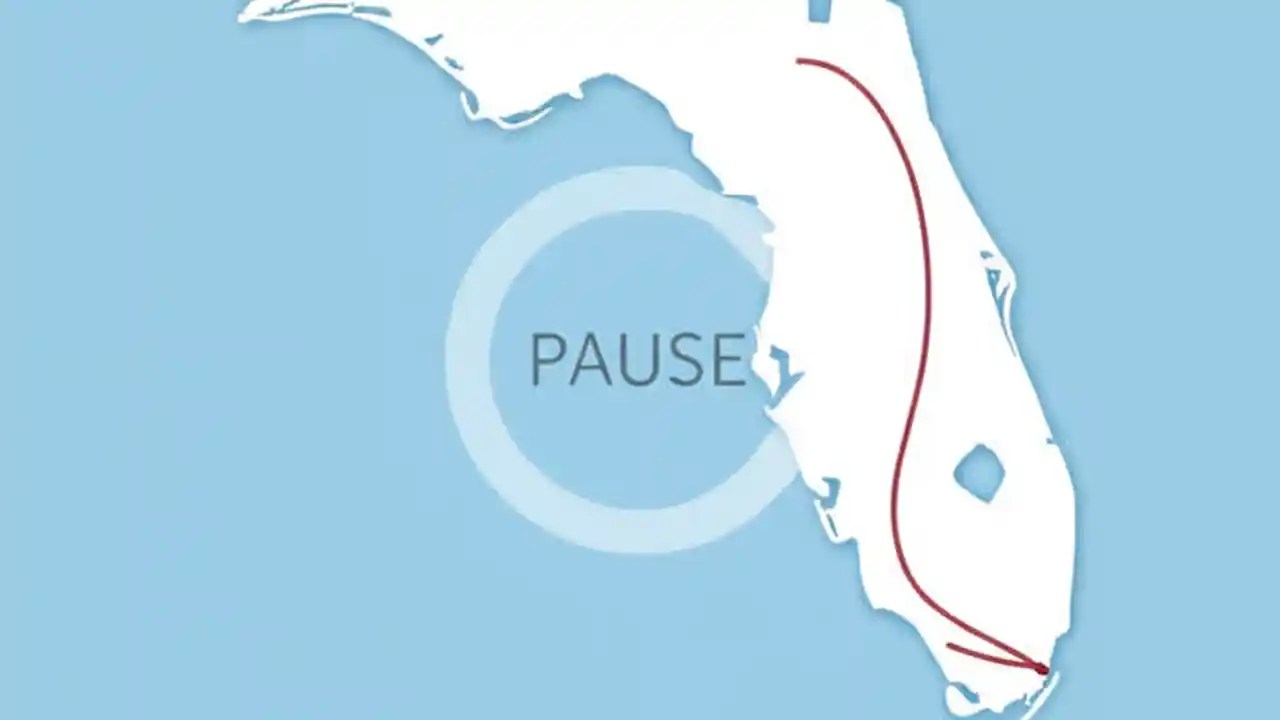 PAUSE