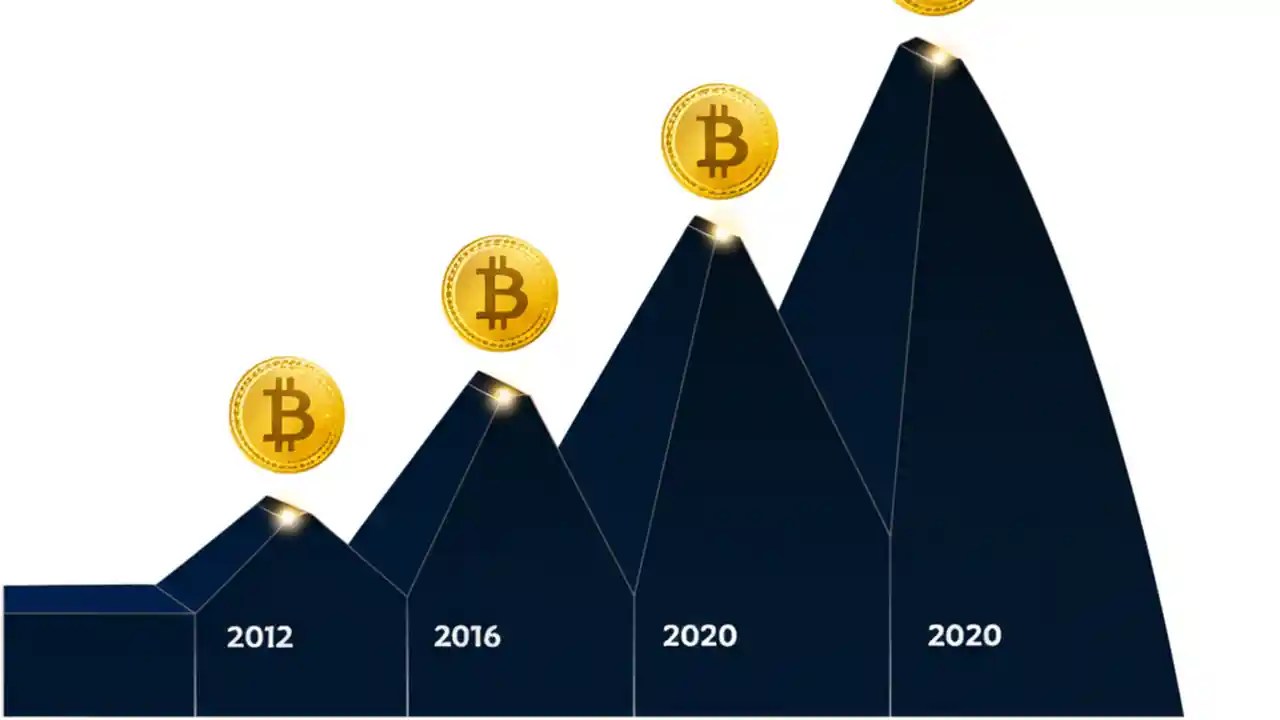 2012

2016

2020

2020