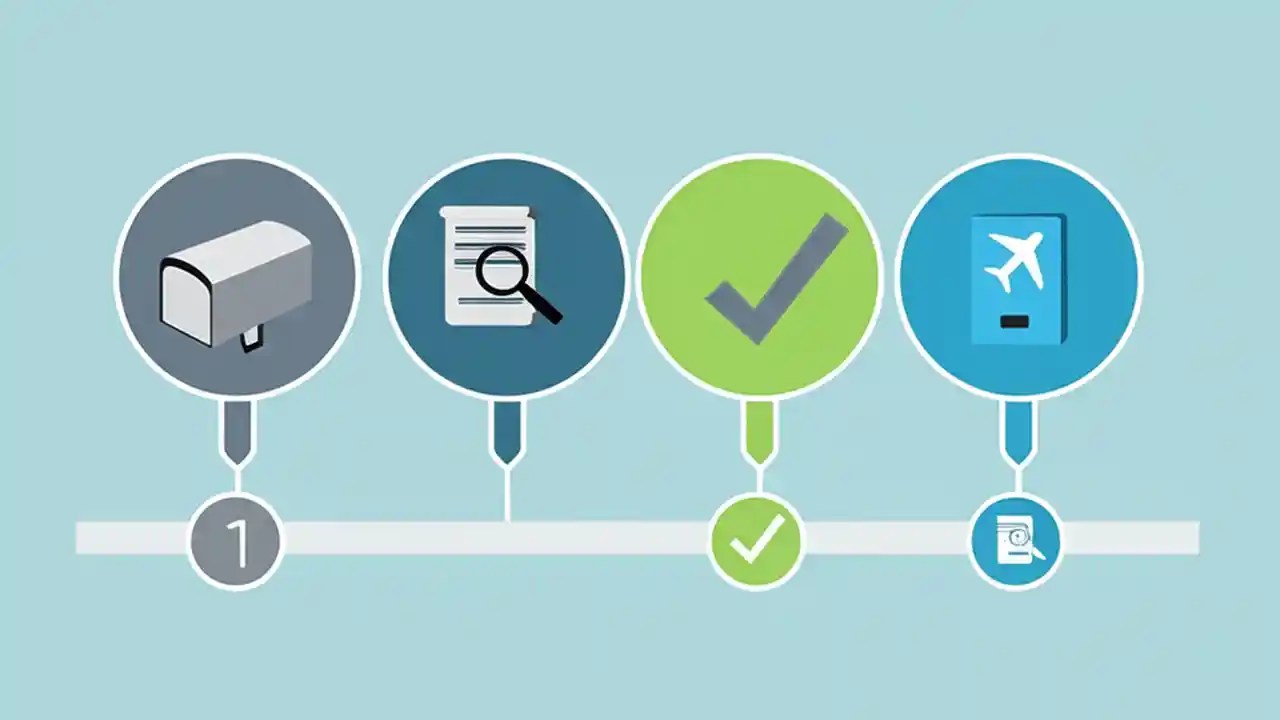 1