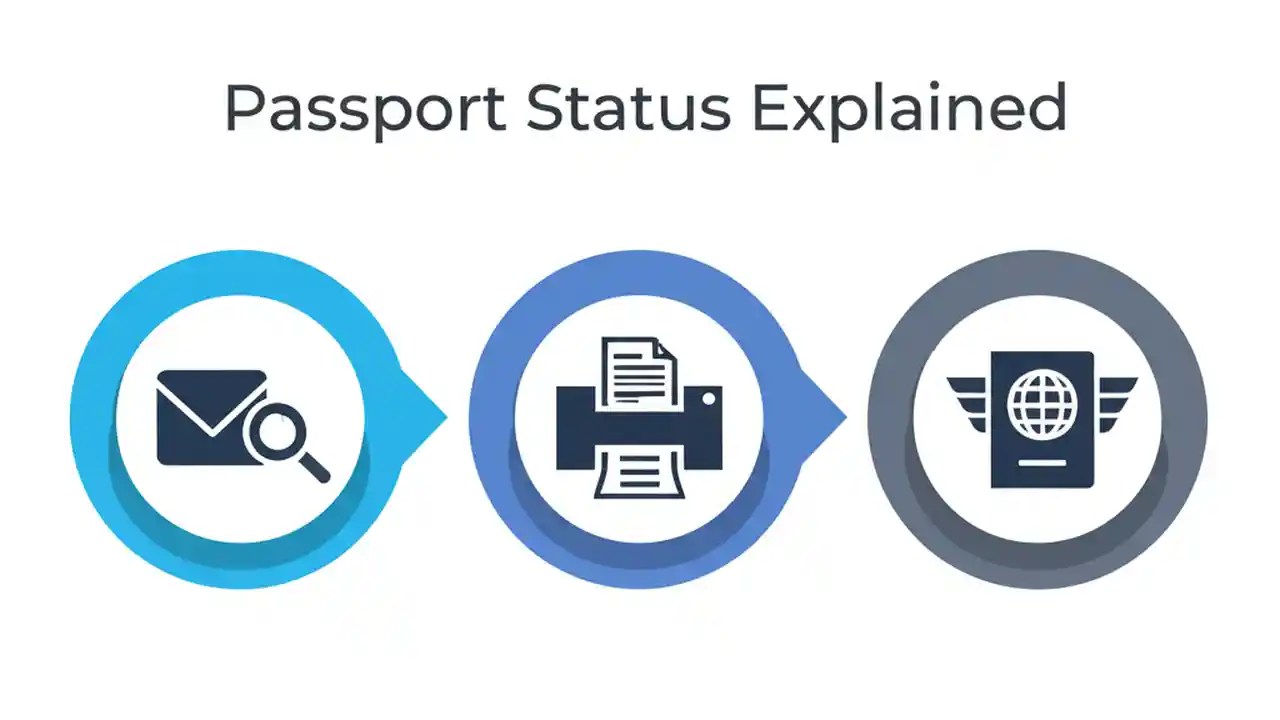 Passport Status Explained