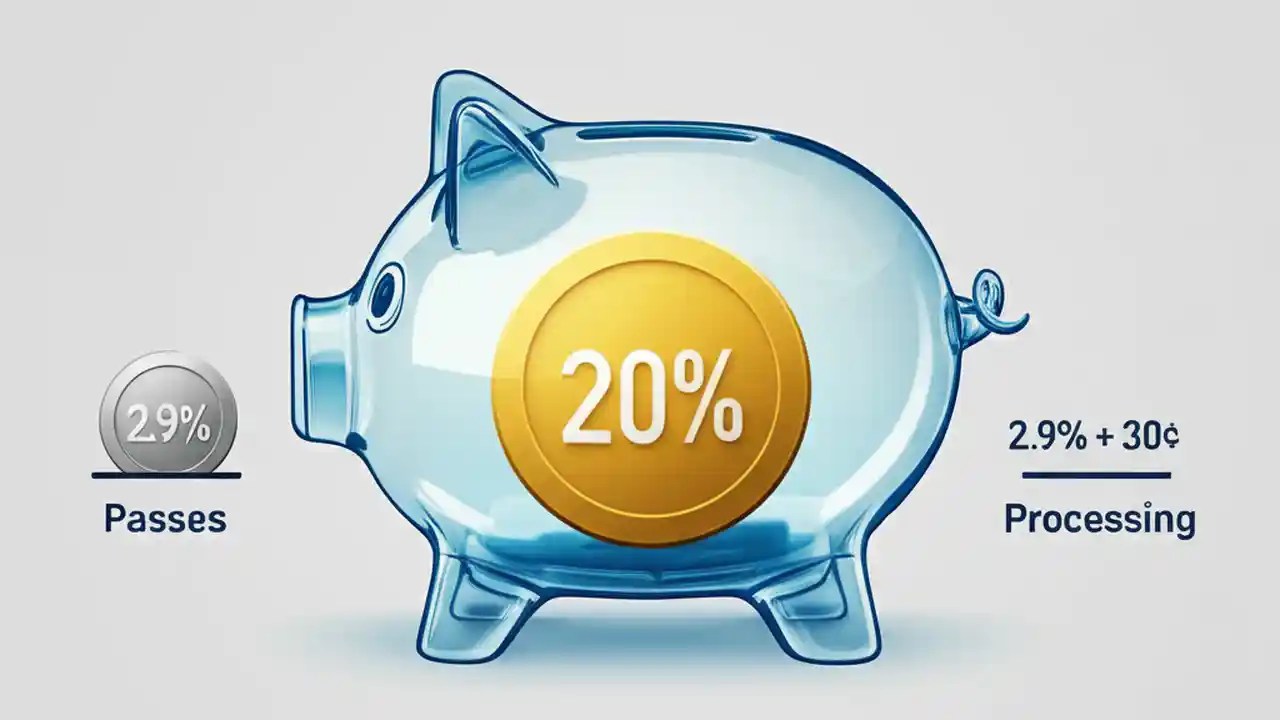 2.9%

Passes

20%

2.9% + 30¢

Processing