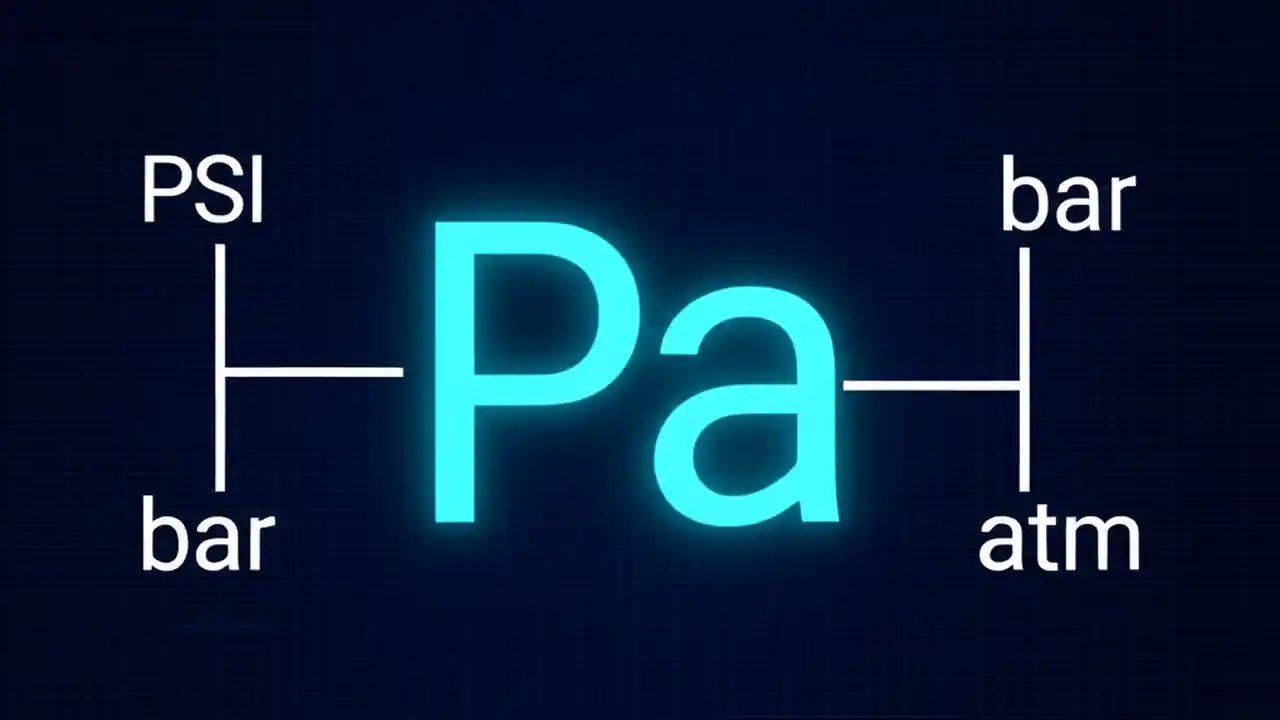 PSI
bar
Pa
bar
atm