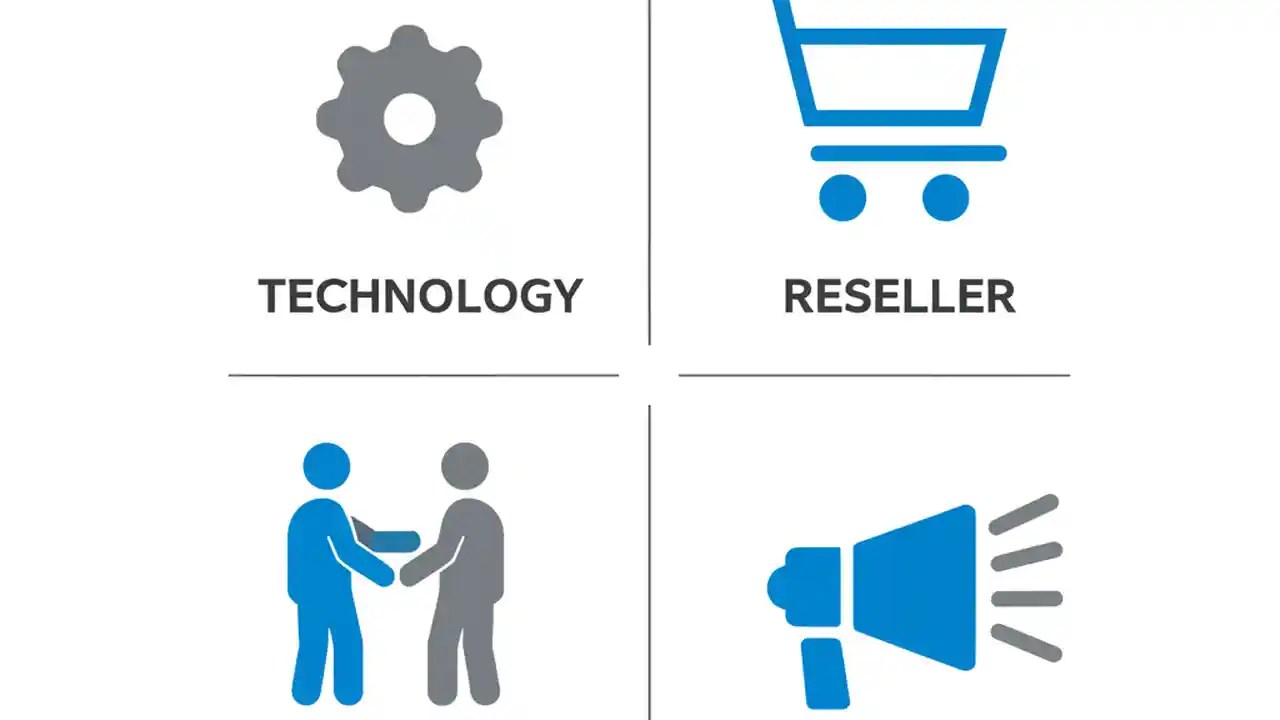 TECHNOLOGY

RESELLER