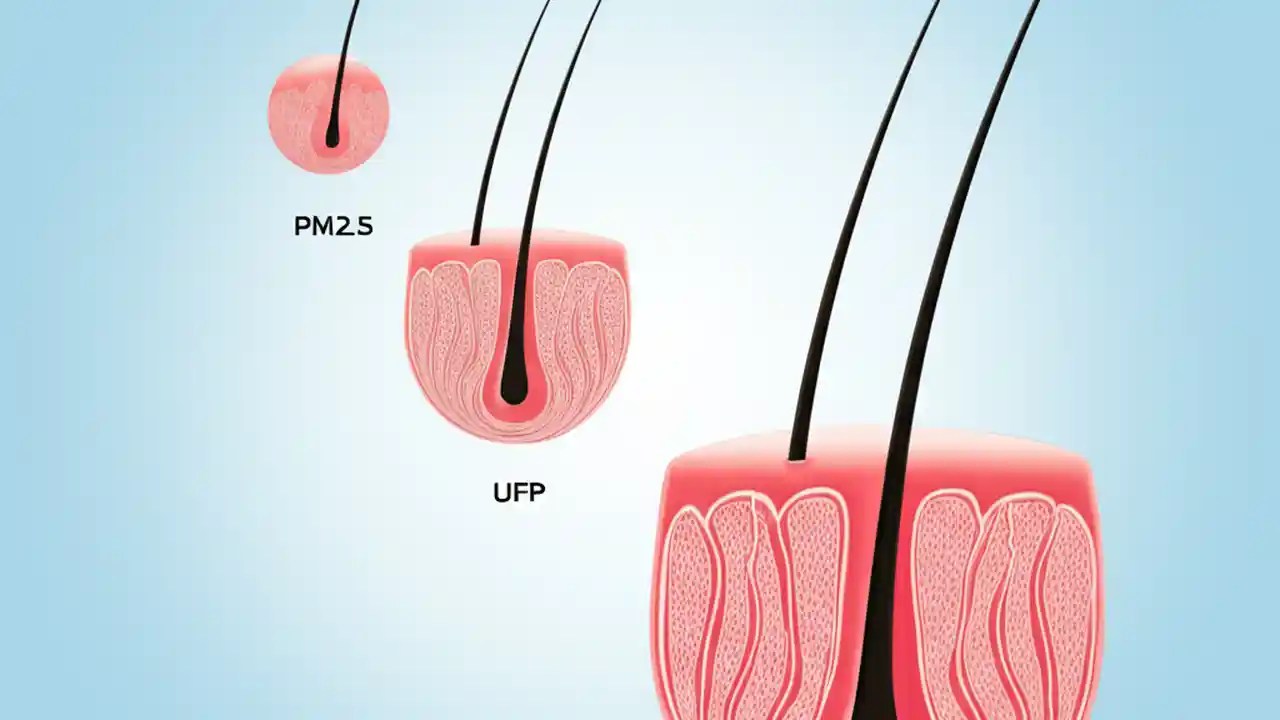 PM2.5

UFP