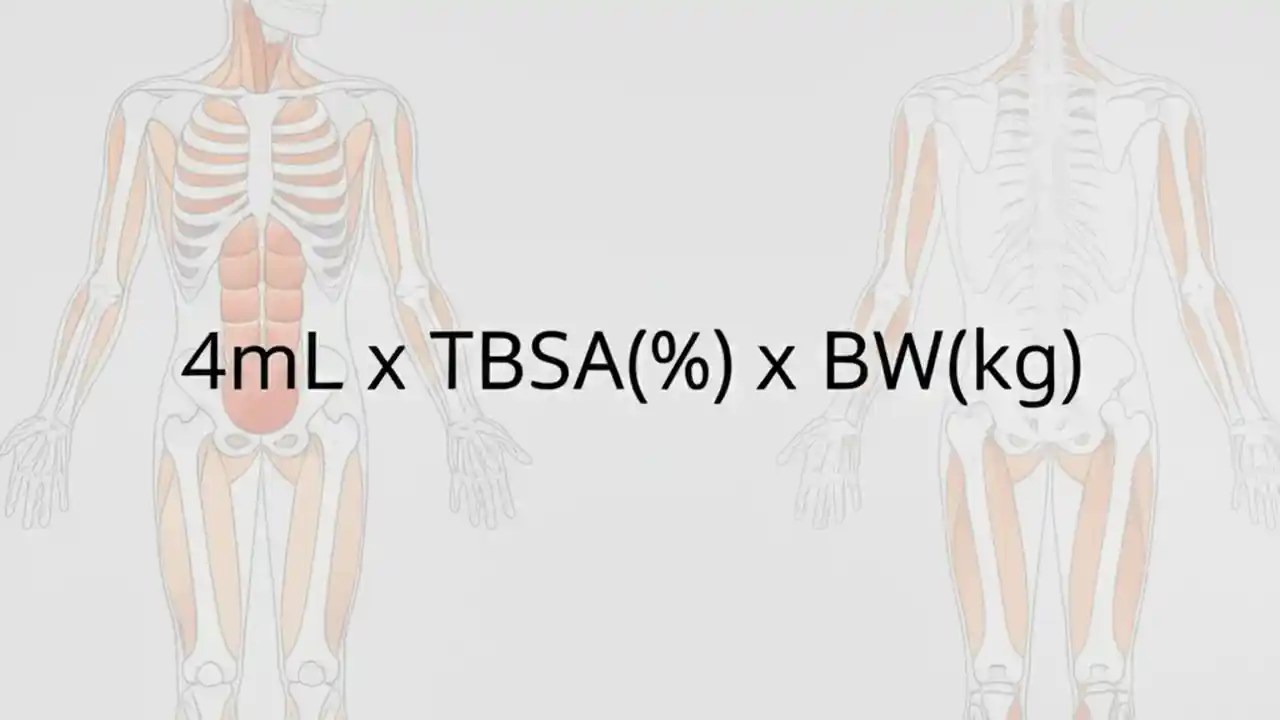 4mL x TBSA(%) x BW(kg)