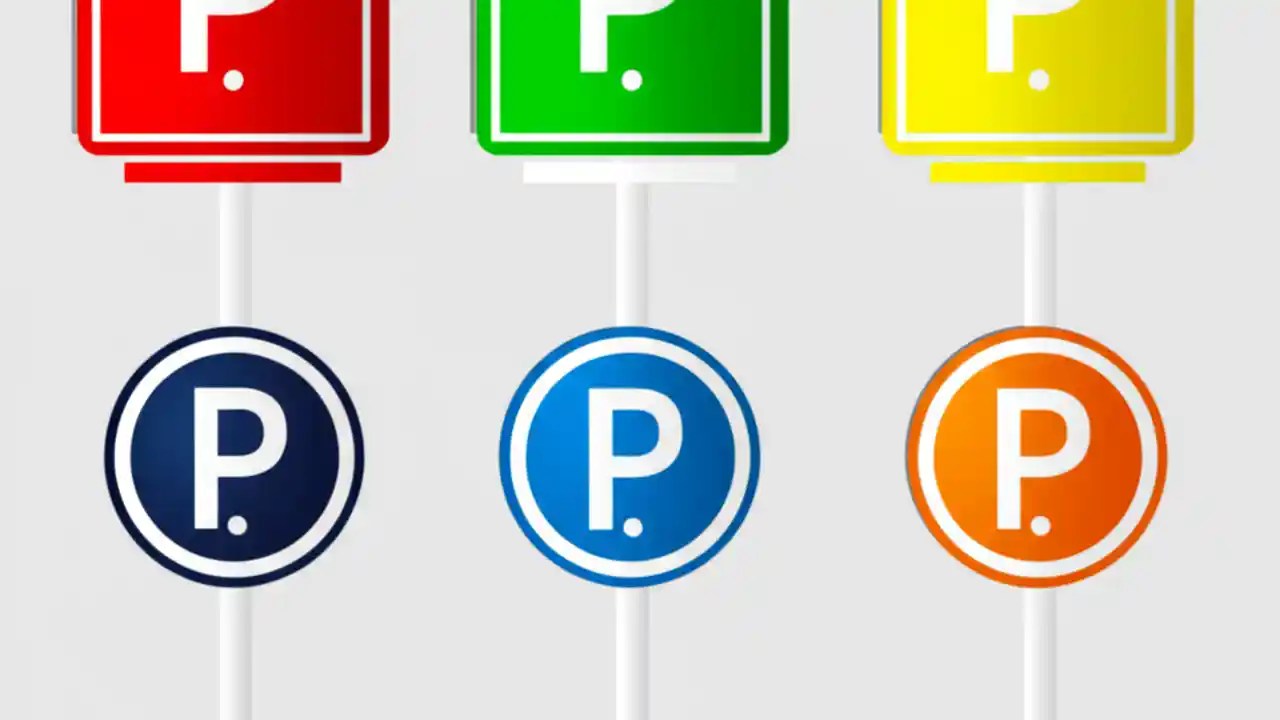 P.
P.
P.
P.
P.
P.