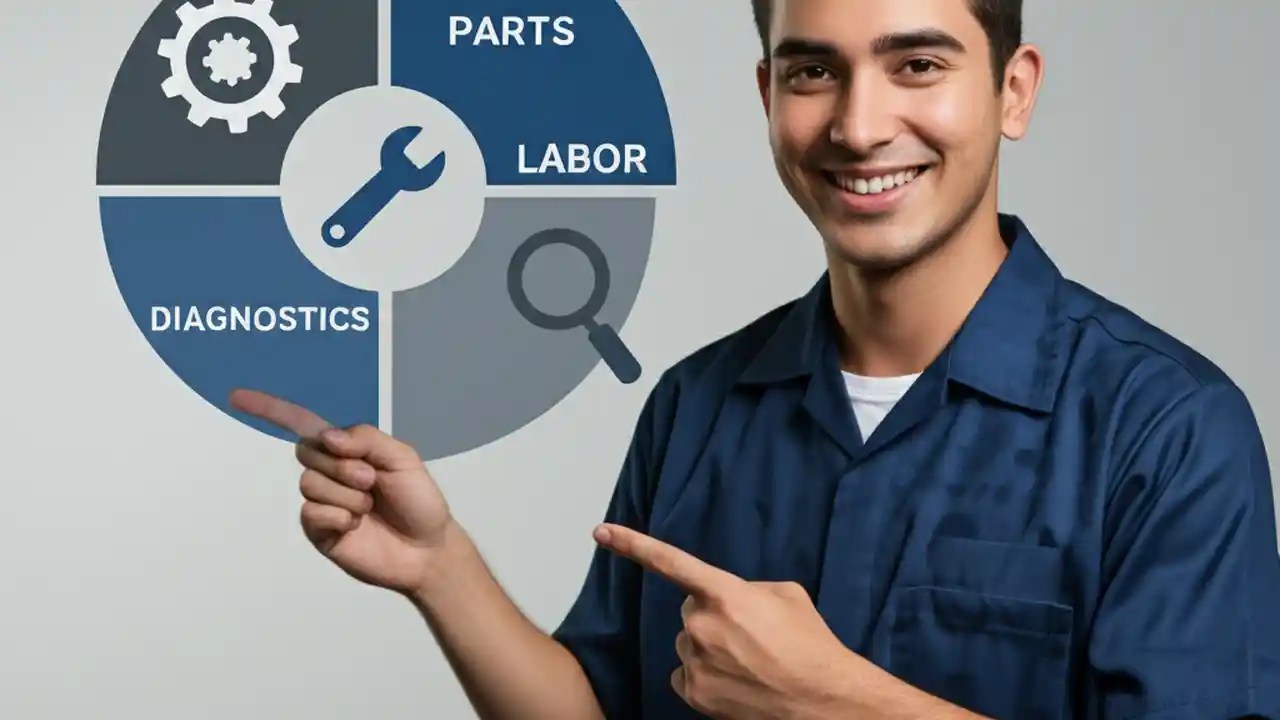 PARTS
LABOR
DIAGNOSTICS