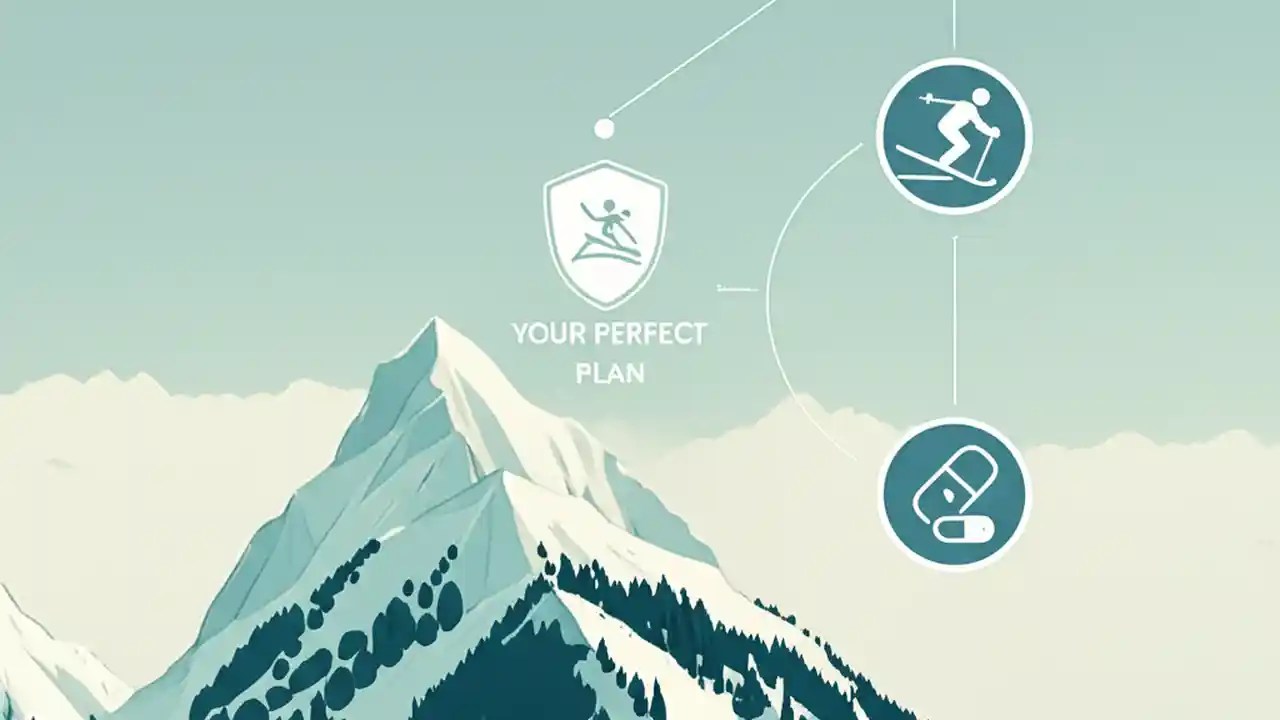 YOUR PERFECT PLAN