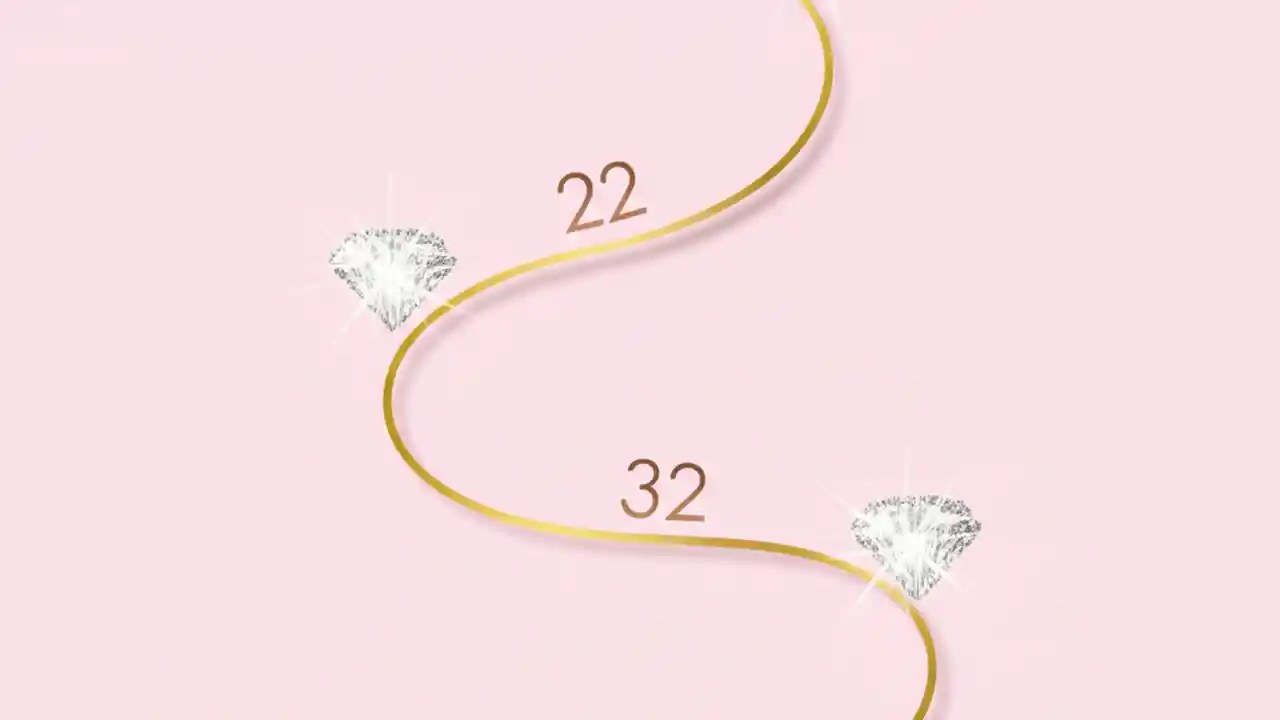 22

32