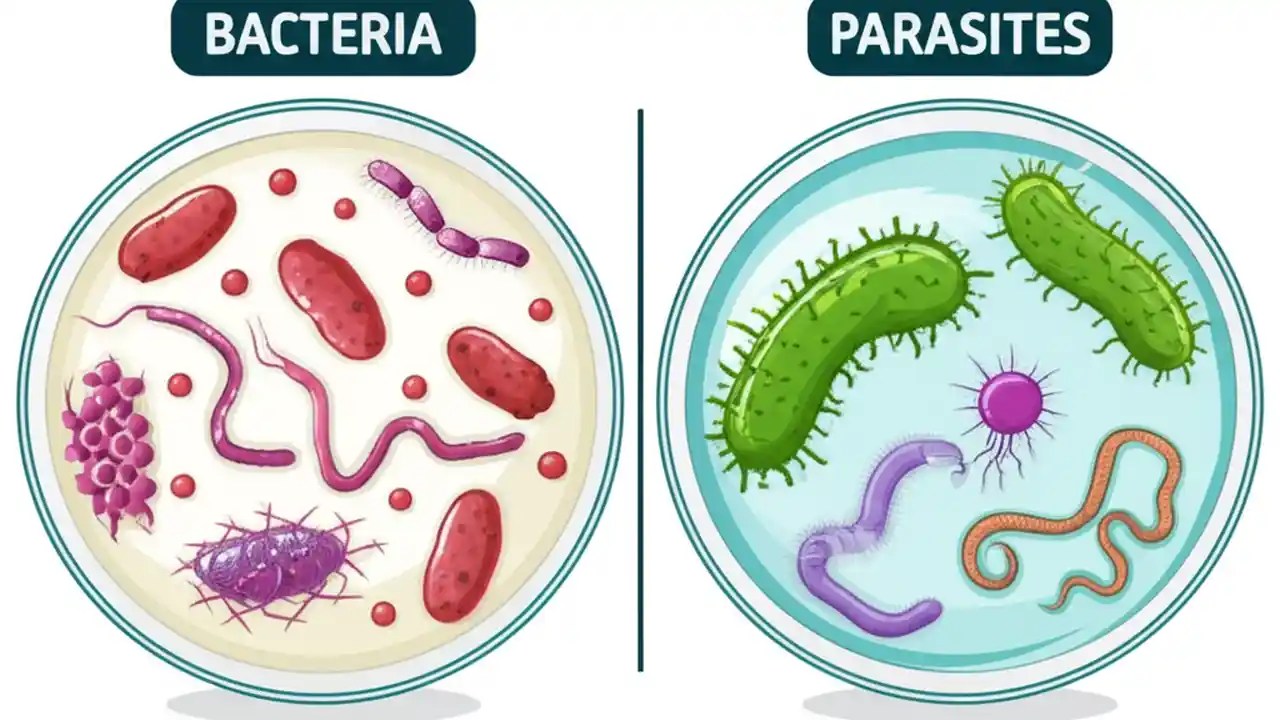 BACTERIA

PARASITES