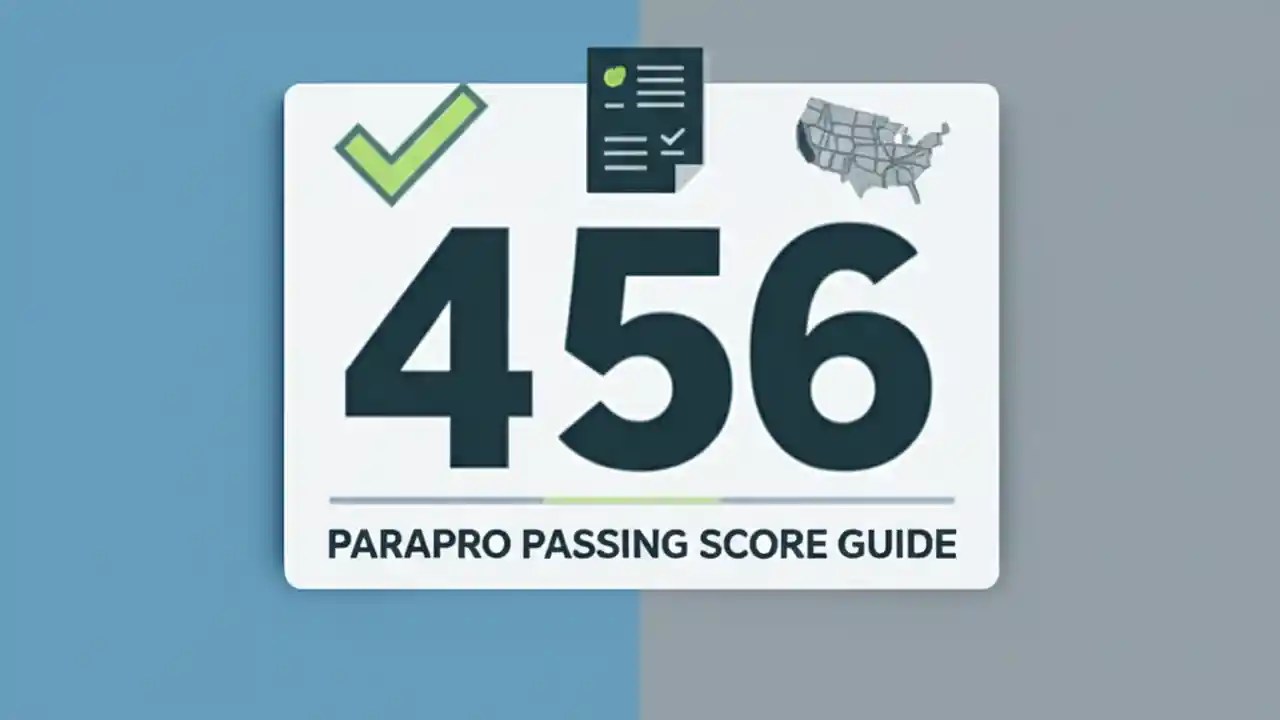 456

PARAPRO PASSING SCORE GUIDE