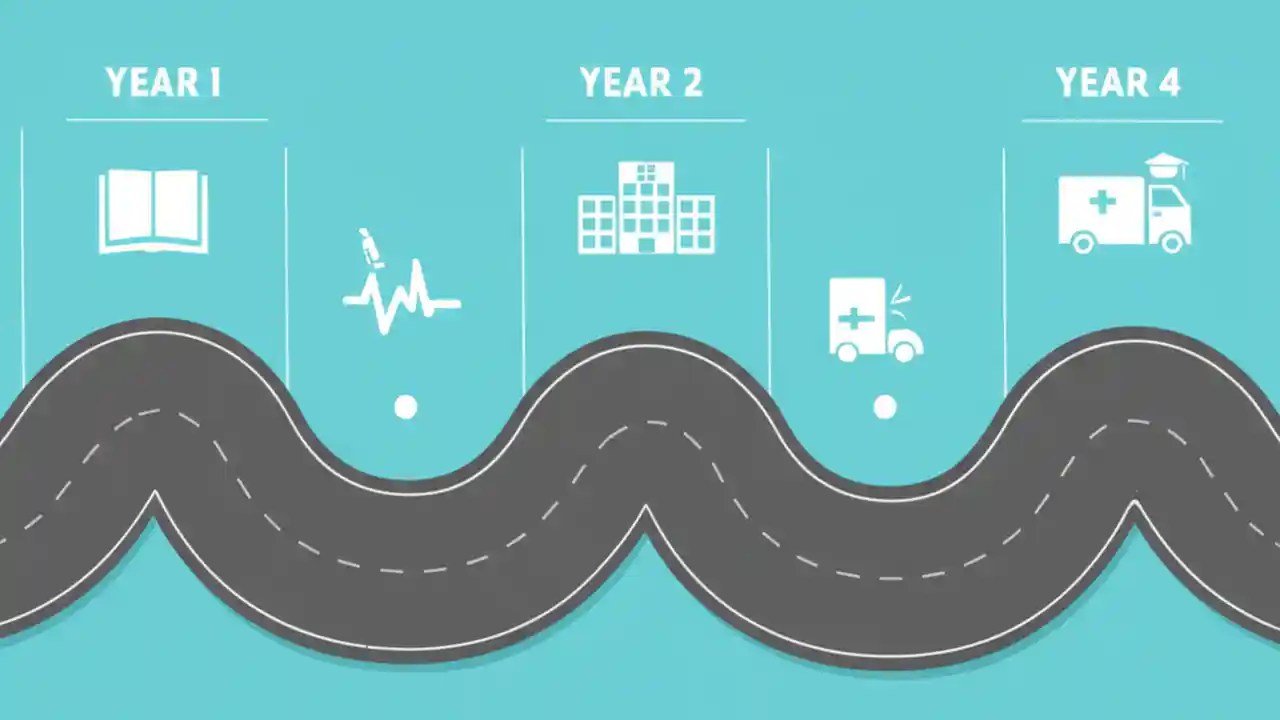 YEAR 1

YEAR 2

YEAR 4