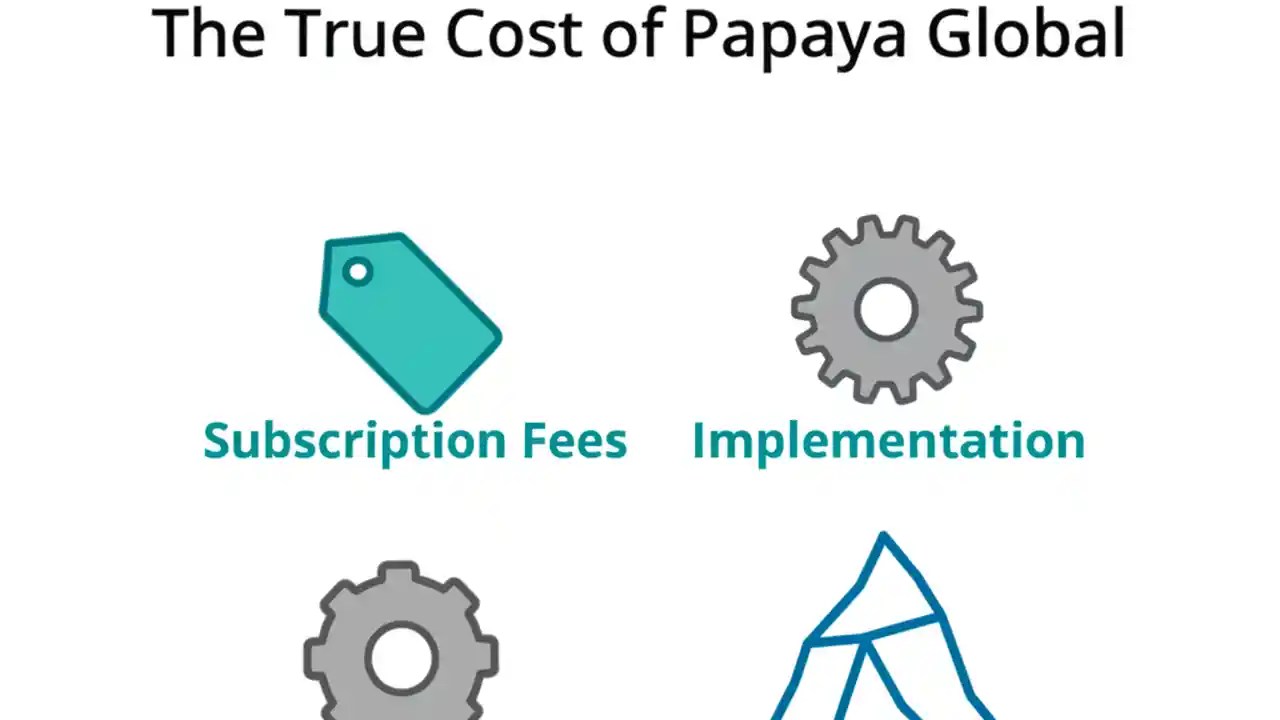 The True Cost of Papaya Global

Subscription Fees

Implementation