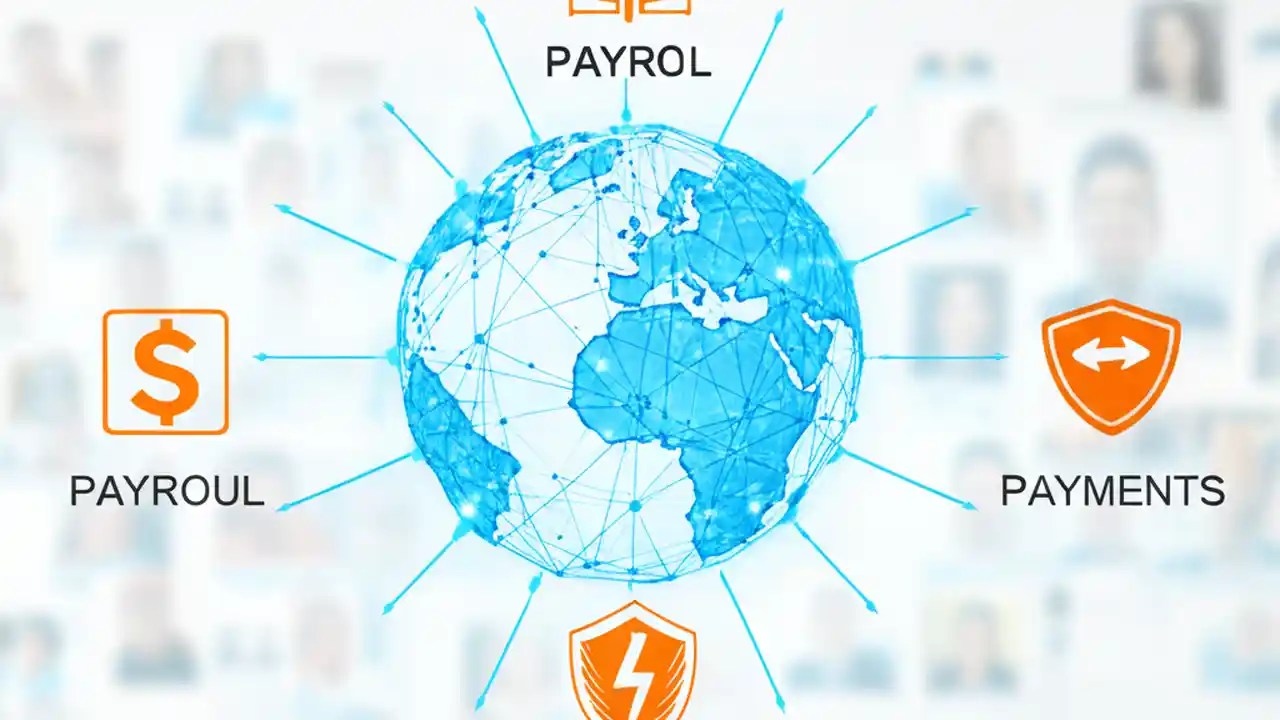 PAYROL

$

PAYROUL

PAYMENTS