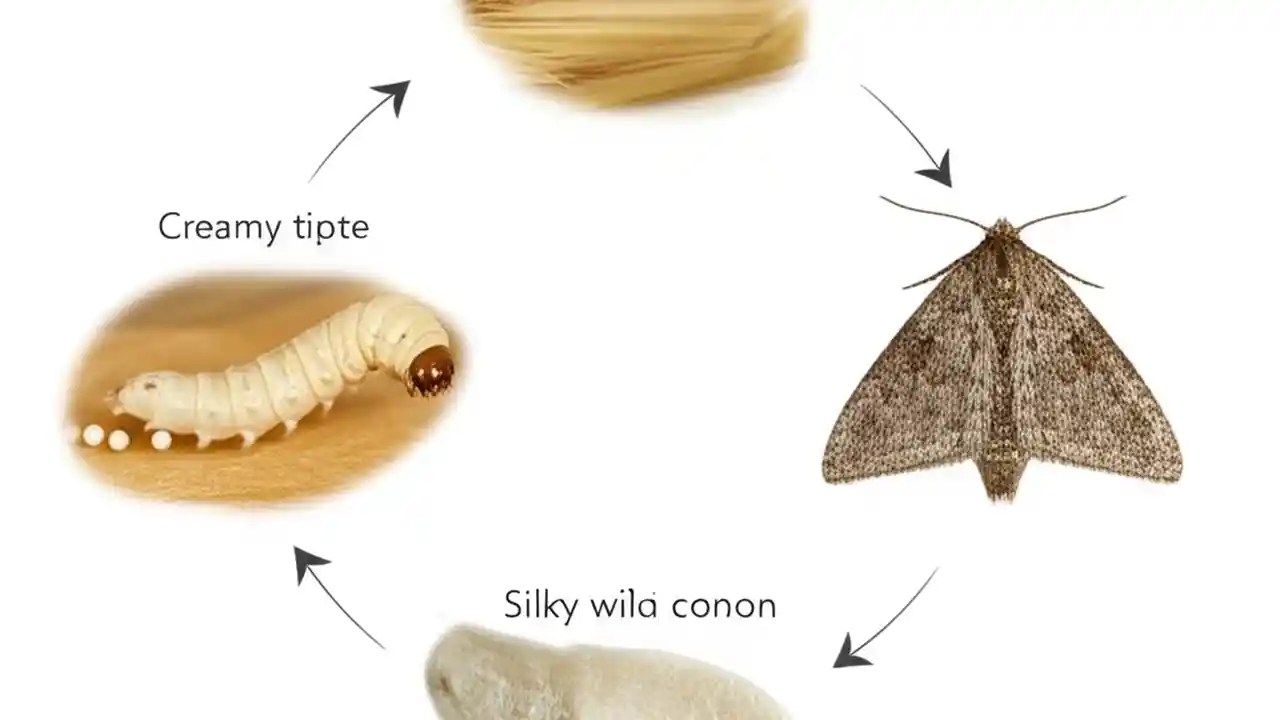 Creamy tipte

Silky wila conon