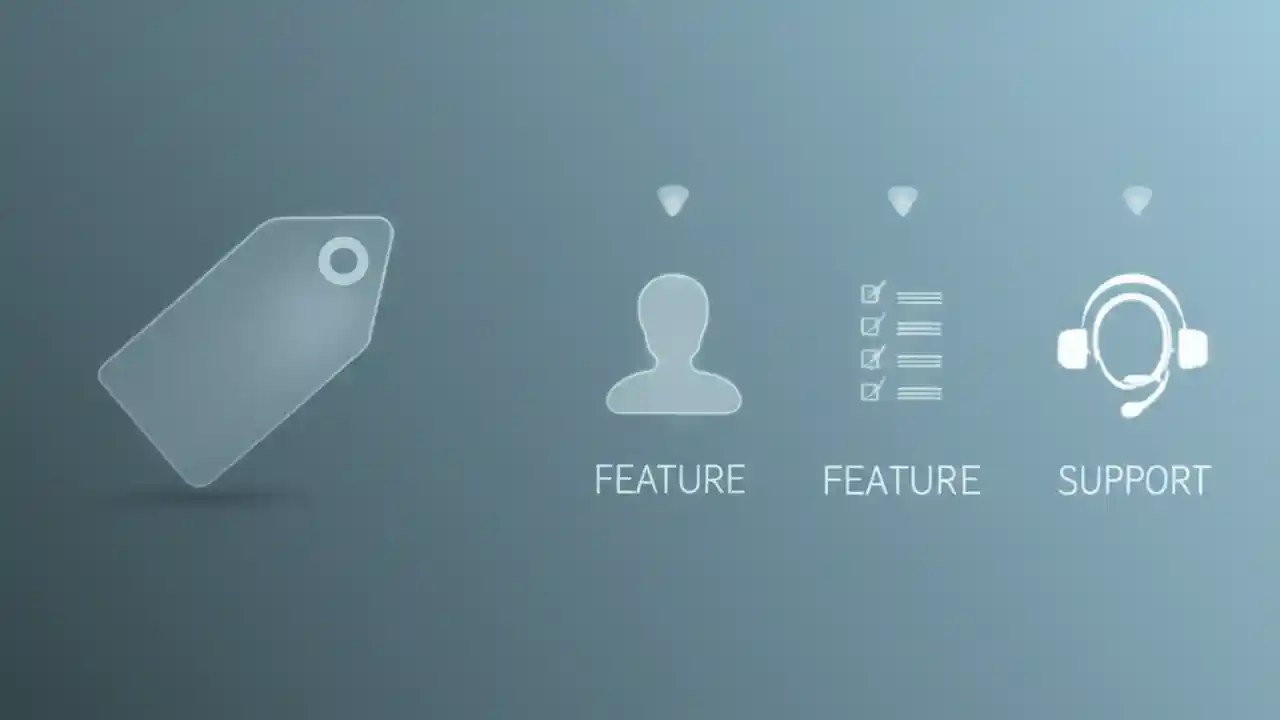 FEATURE

FEATURE

SUPPORT