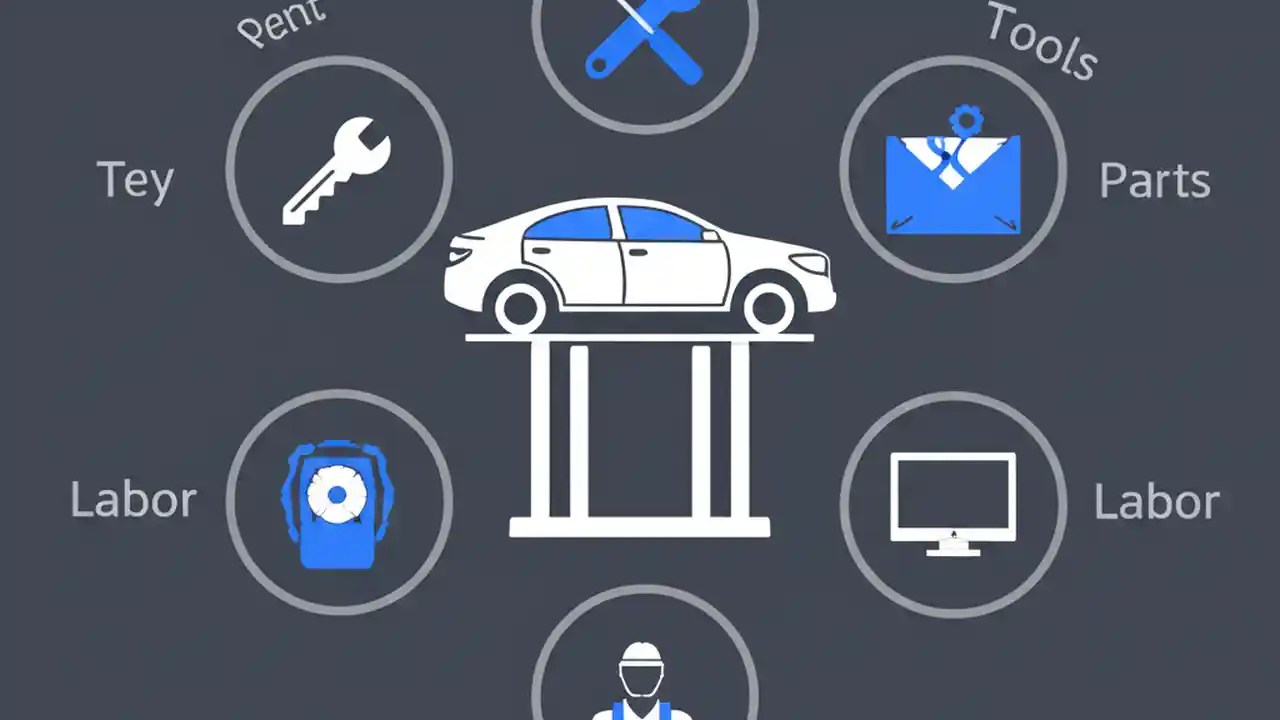 Pent

Tools

Tey

Parts

Labor

Labor