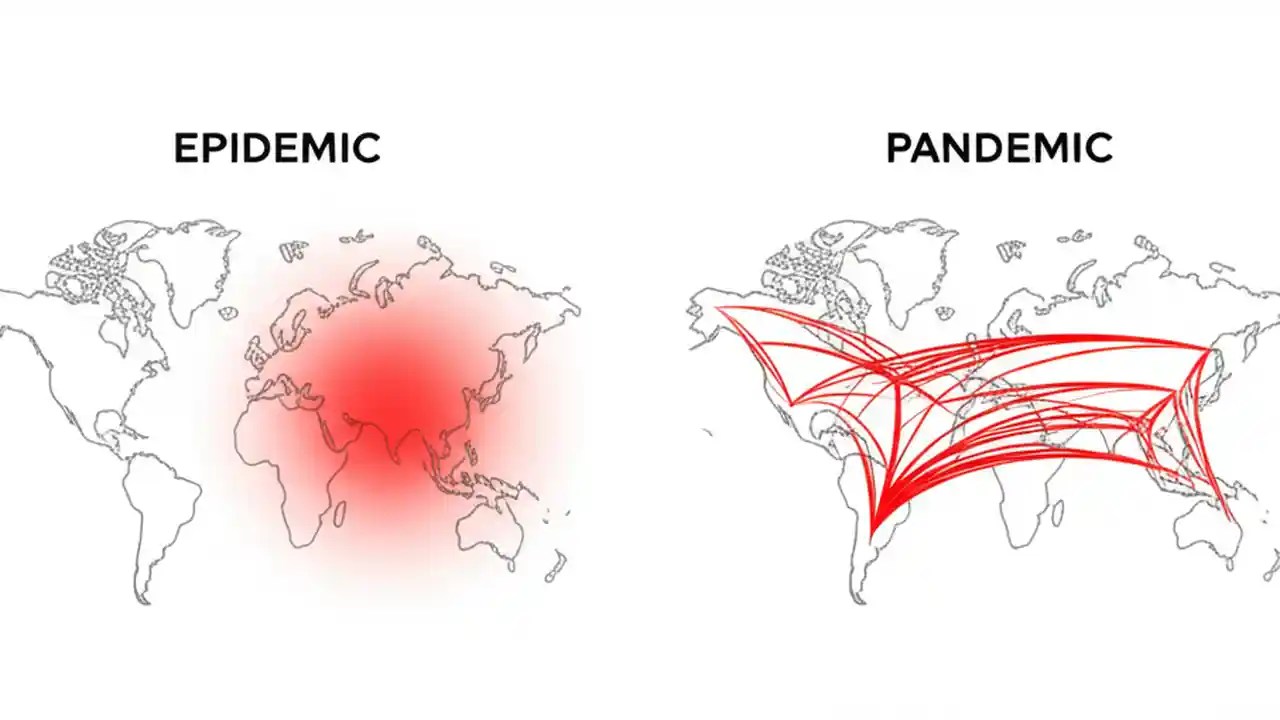 EPIDEMIC

PANDEMIC