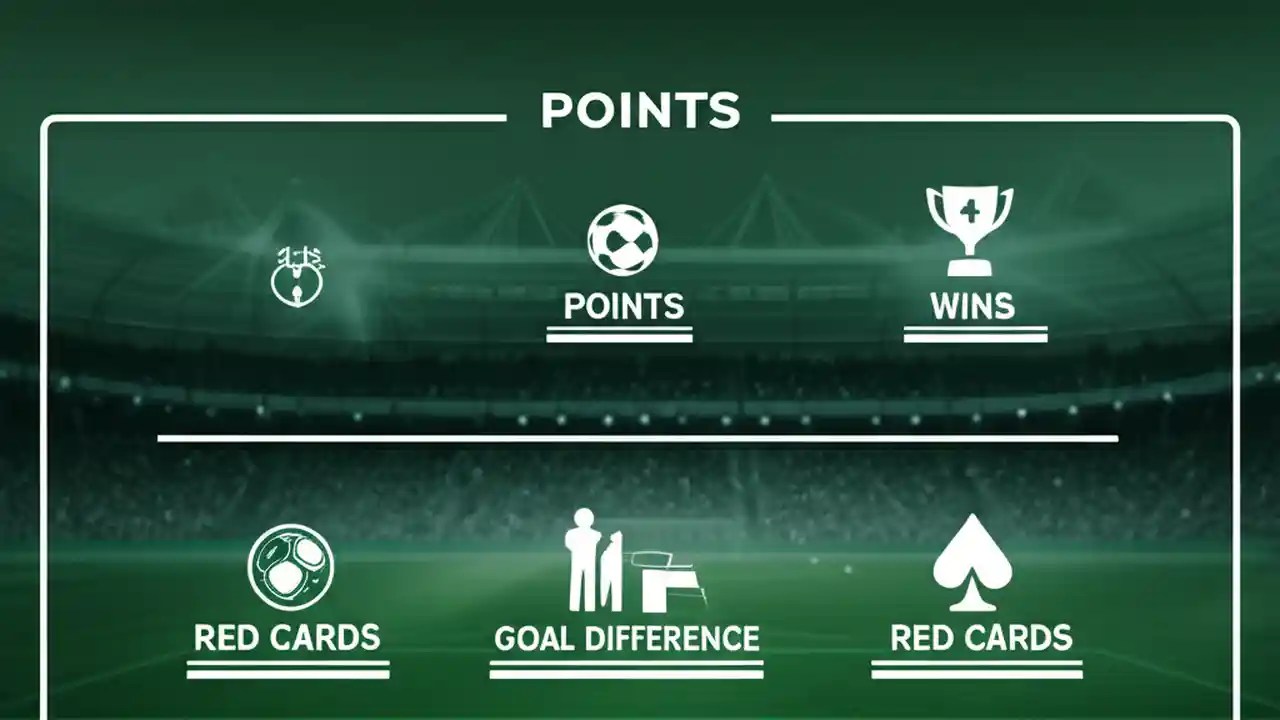 POINTS

POINTS

WINS

RED CARDS

GOAL DIFFERENCE

RED CARDS