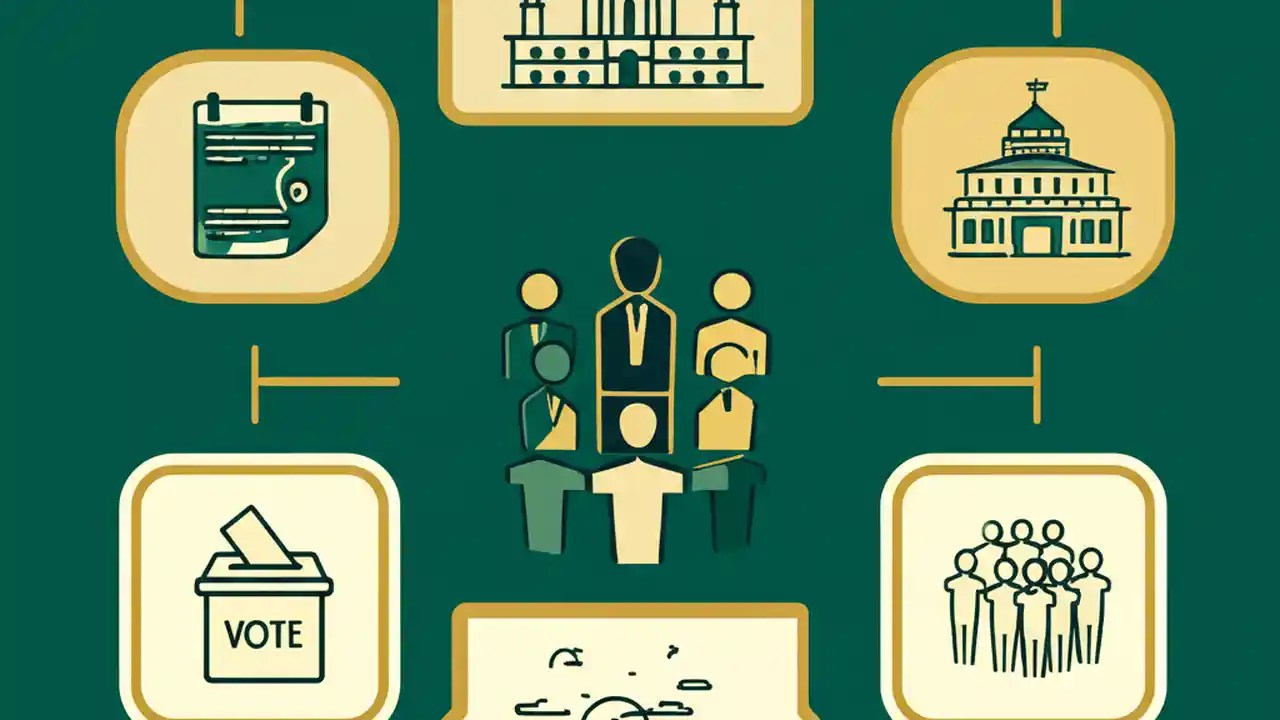 VOTE