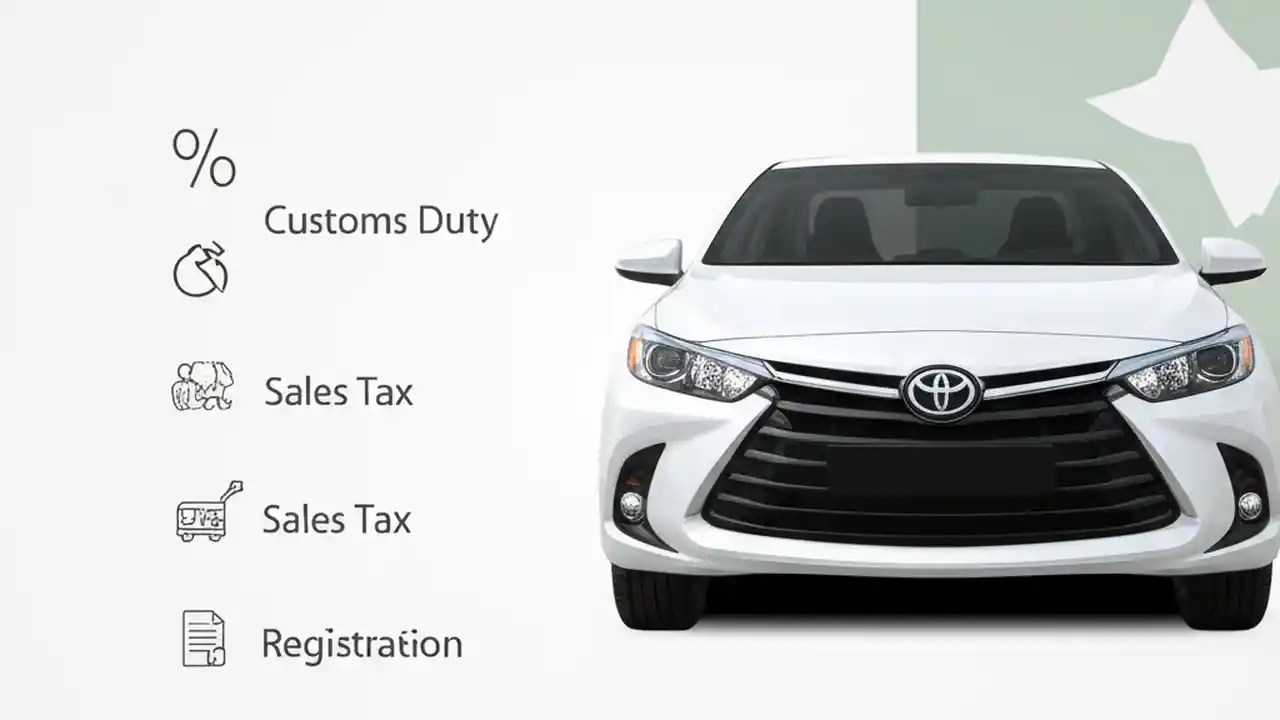 %

Customs Duty

Sales Tax

Sales Tax

Registration