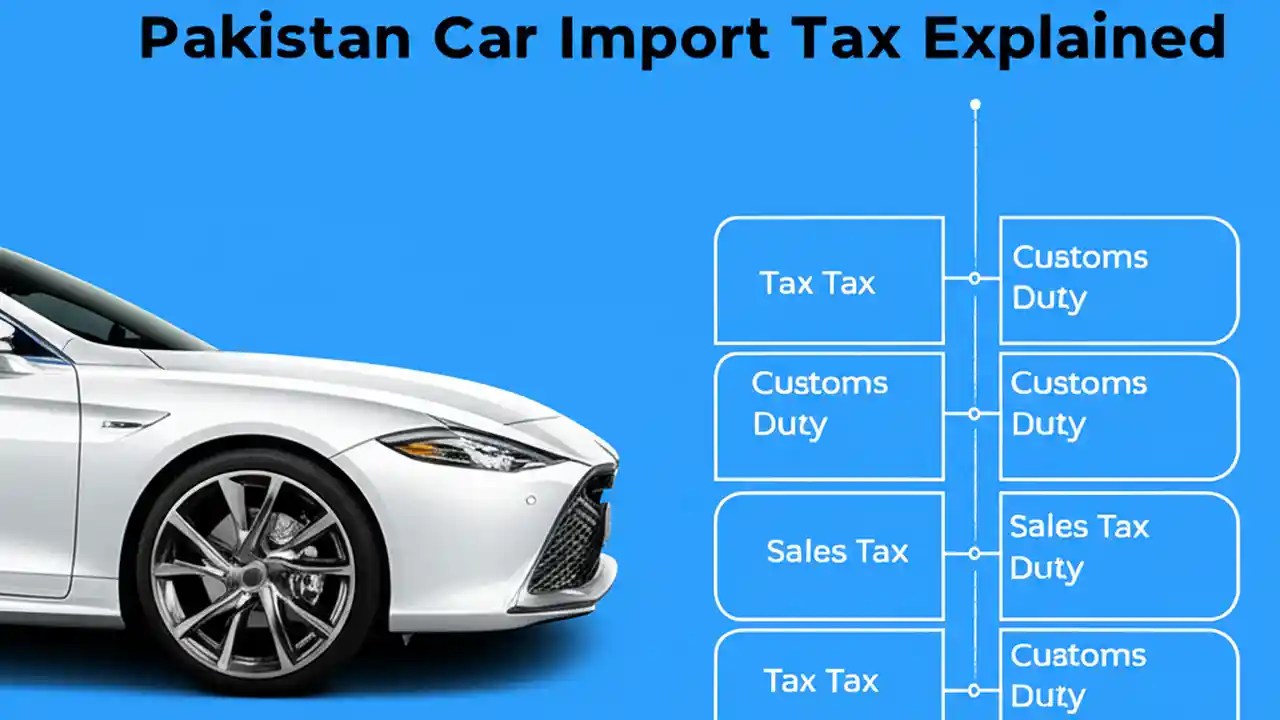 Pakistan Car Import Tax Explained

Tax Tax

Customs Duty

Customs Duty

Customs Duty

Sales Tax

Sales Tax Duty

Tax Tax

Cuatoms Duty